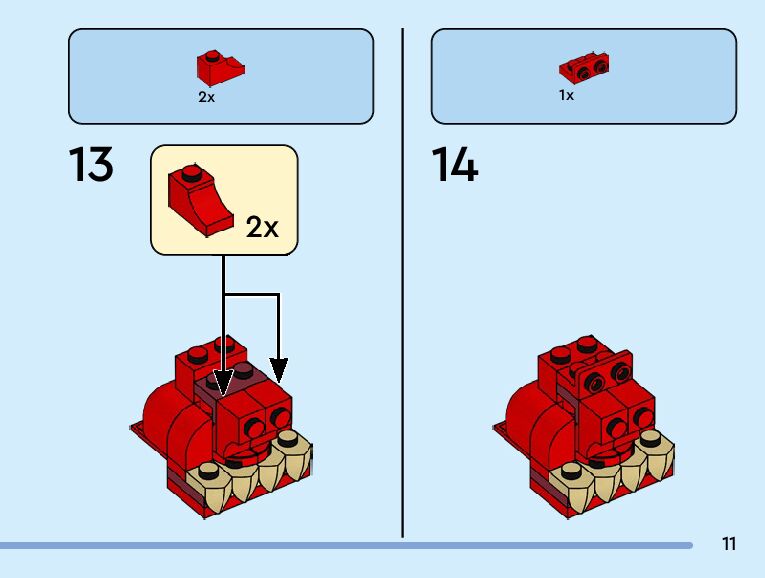 2x

13

2x

1x

14

11