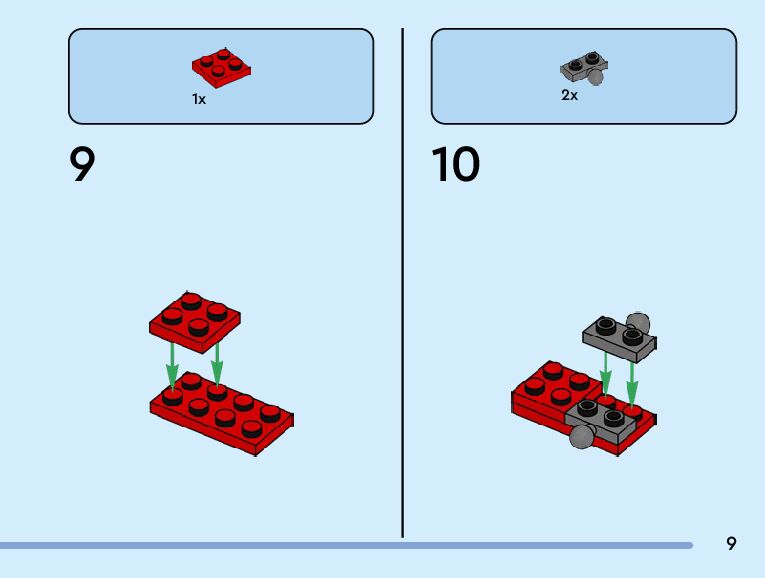 1x

9

2x

10

9