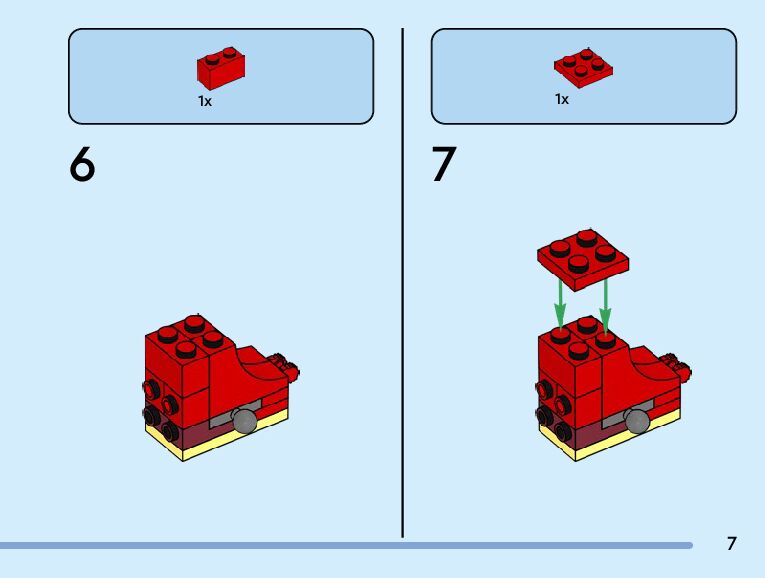 1x

6

1x

7

7