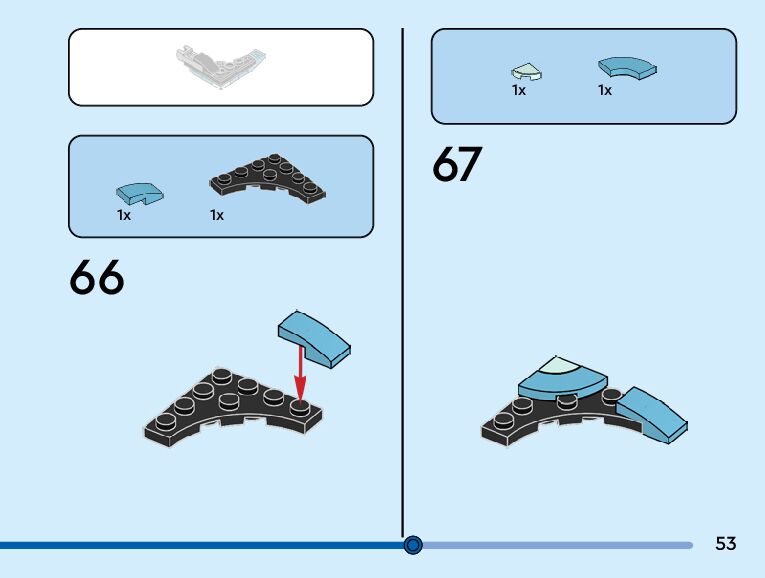 1x

1x

66

1x

1x

67

53