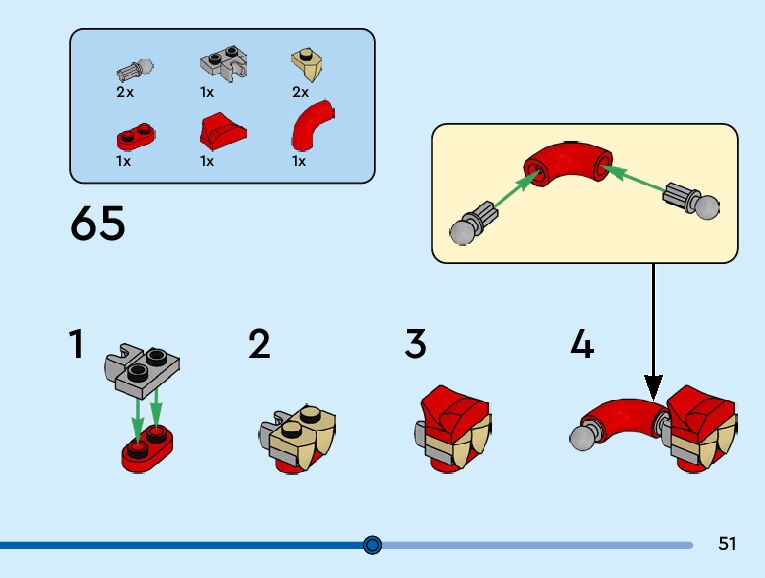 2x
1x
2x
1x
1x
1x

65

1
2
3
4

51