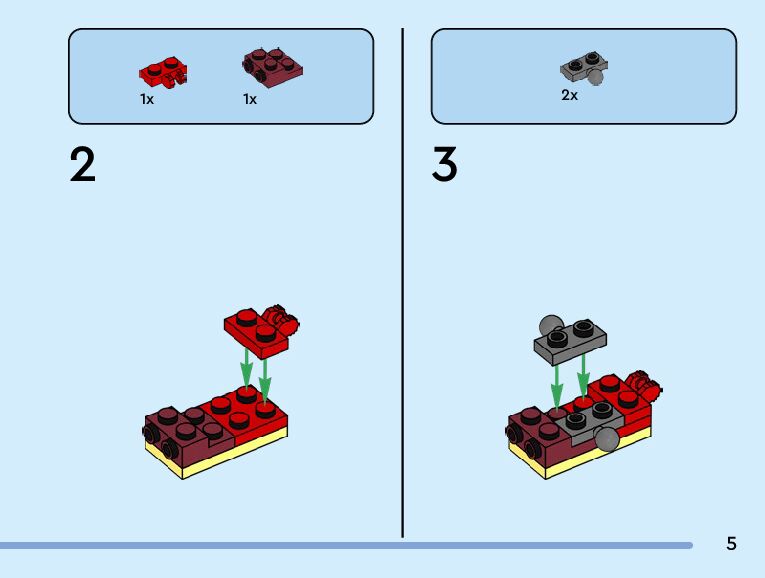 1x 1x

2

2x

3

5