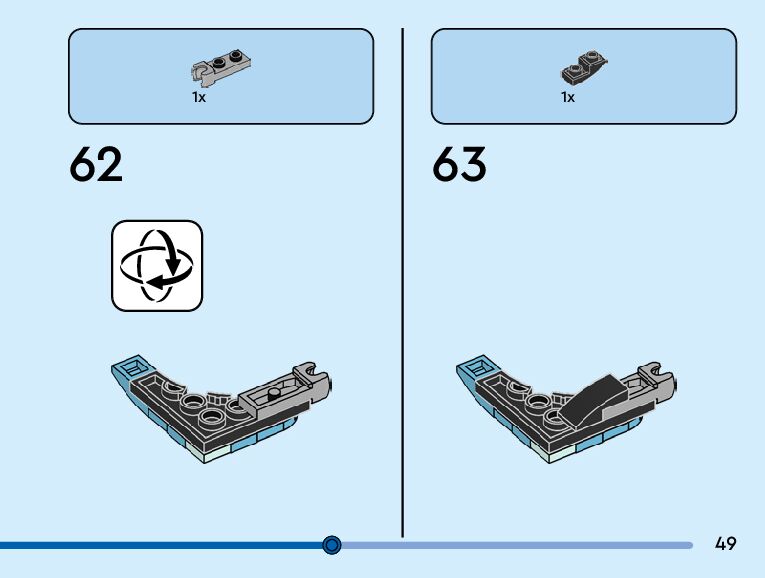 1x

62

1x

63

49