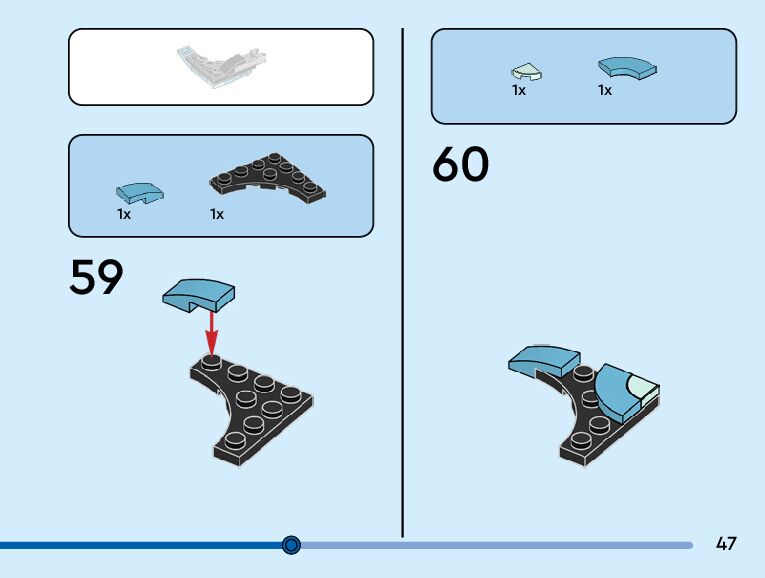 1x 1x

59

1x 1x

60

47