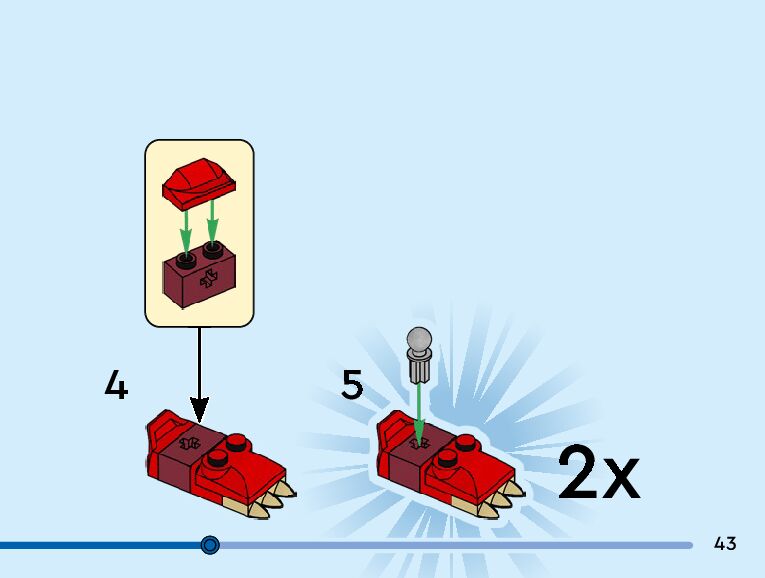 4

5

2x

43