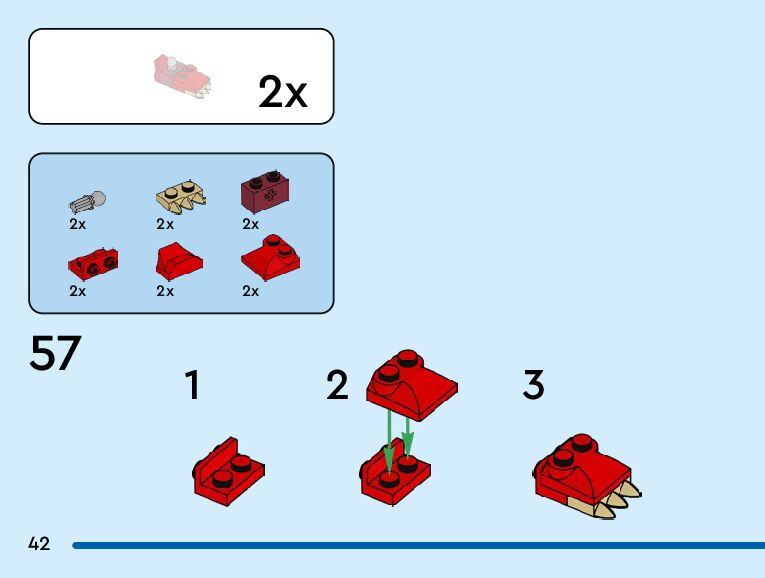 2x

2x
2x
2x
2x
2x
2x

57

1

2

3

42