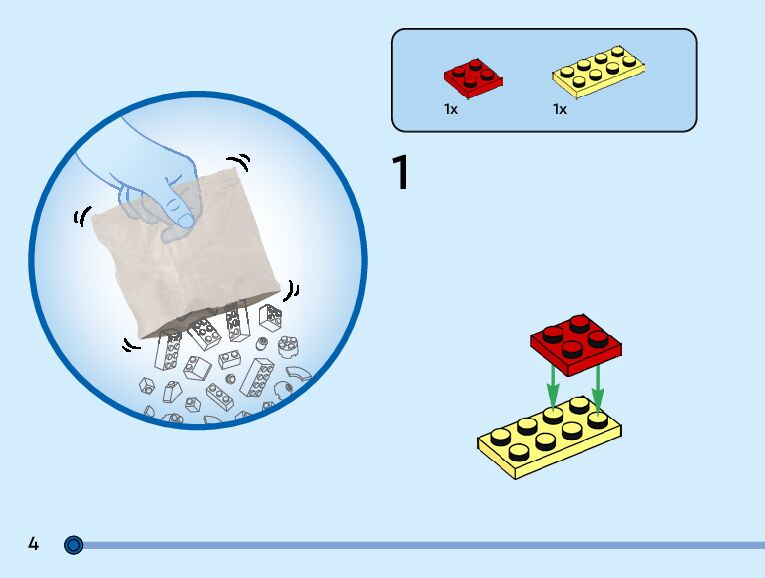 1x 1x

1

4