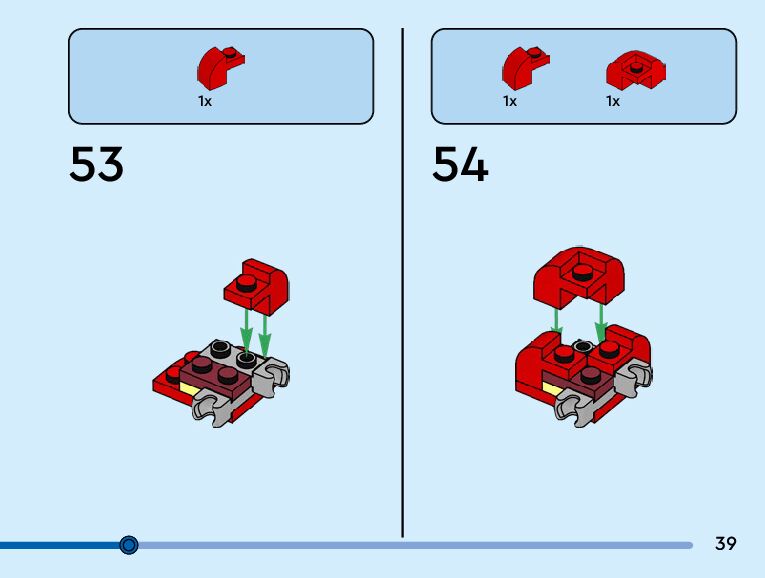 1x

53

1x

1x

54

39