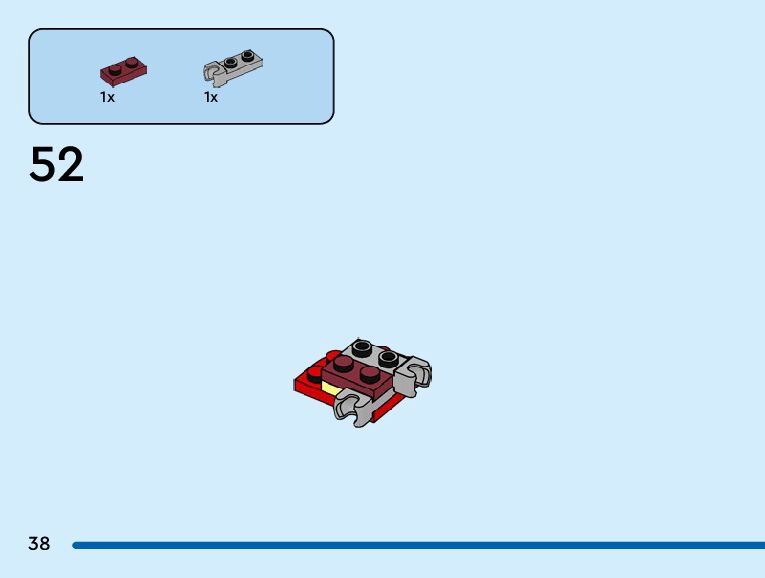 1x 1x

52

38