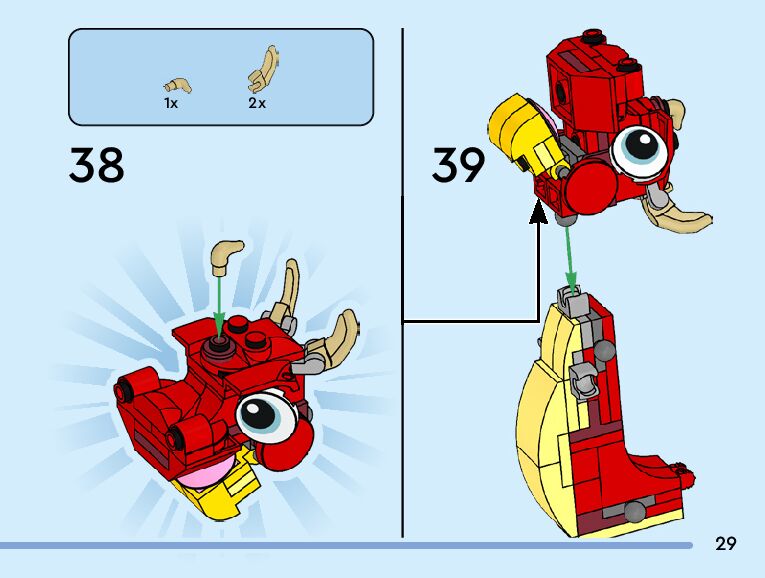 1x 2x

38

39

29