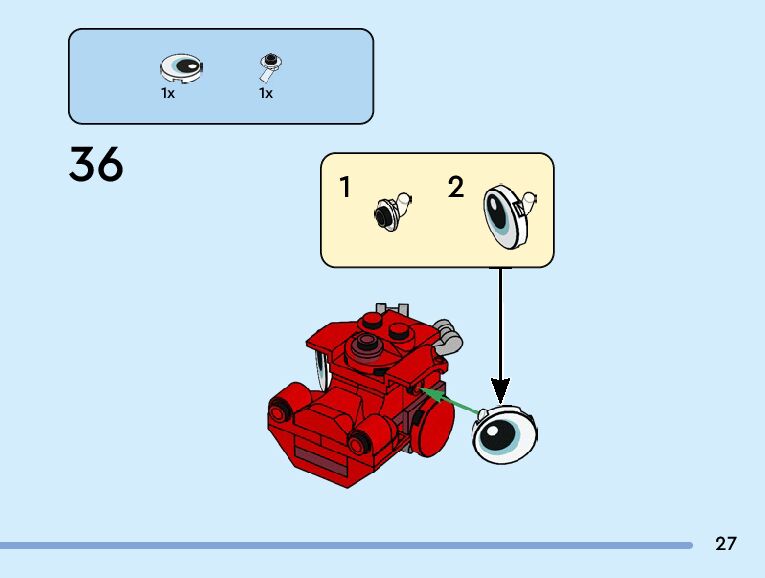 1x 1x

36

1 2

27