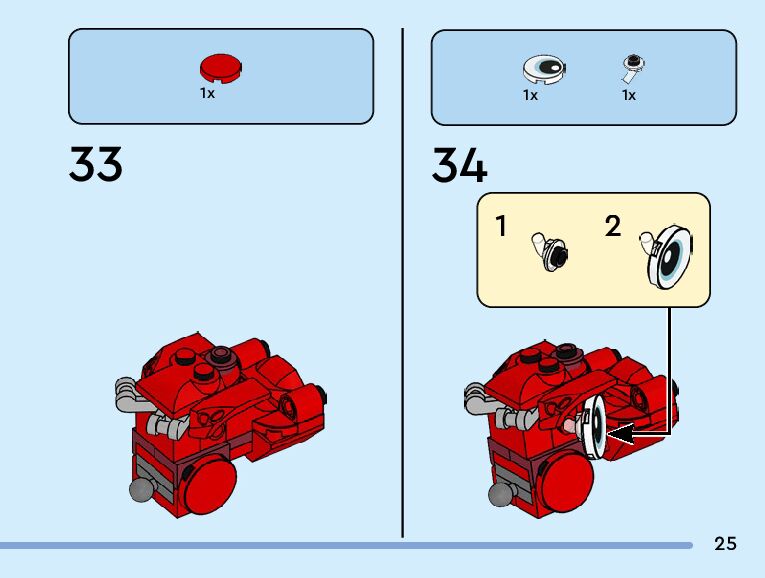 1x

33

1x

1x

34

1

2

25