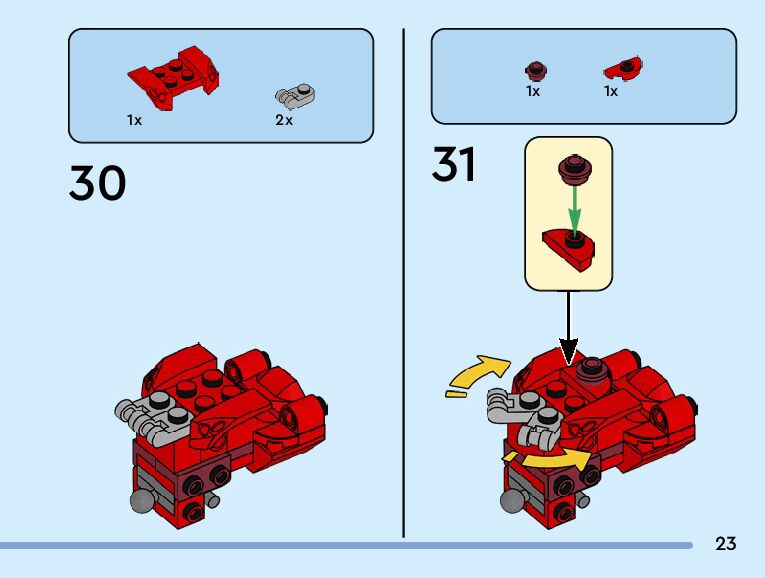 1x

2x

30

1x

1x

31

23