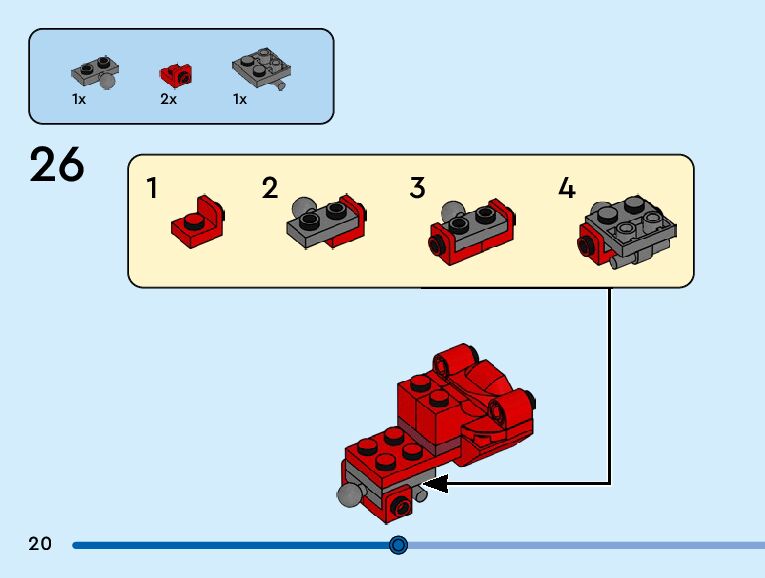 1x 2x 1x

26

1 2 3 4

20