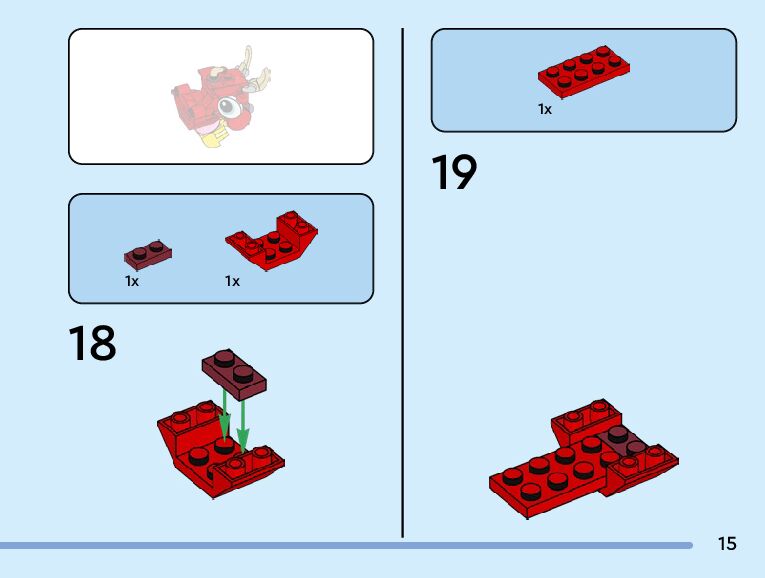 1x 1x

18

1x

19

15