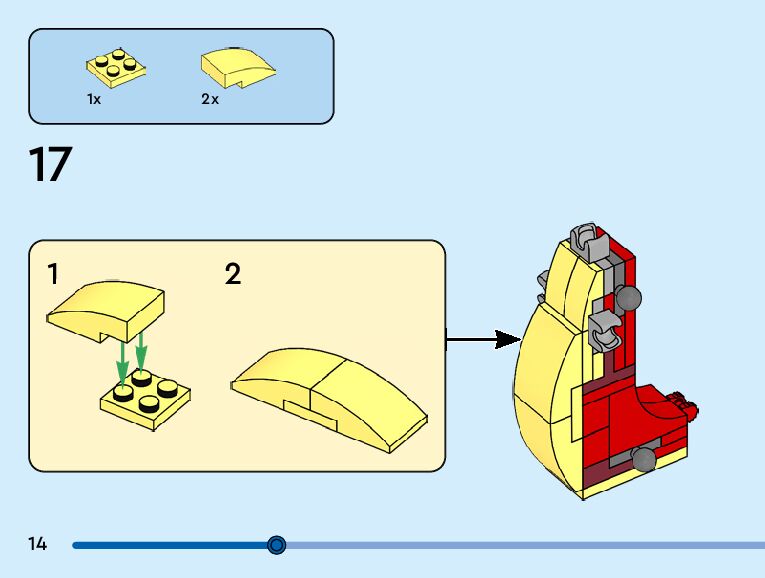 1x

2x

17

1

2

14