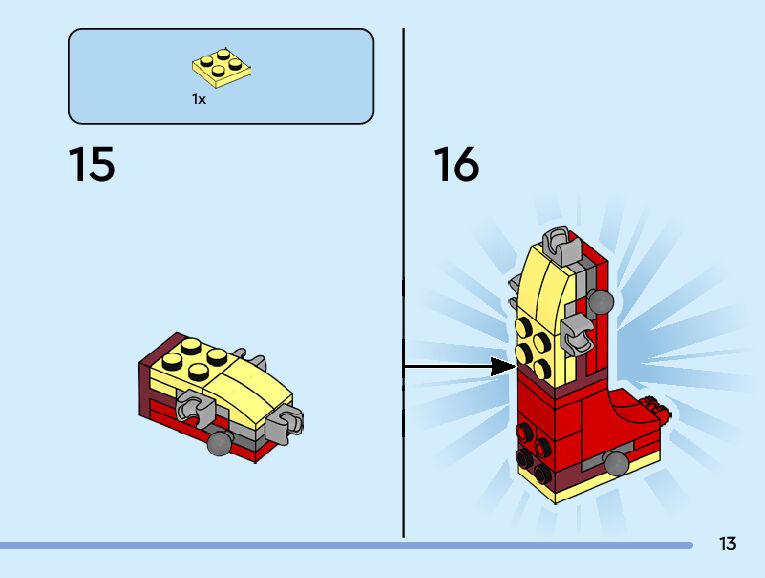 1x

15

16

13