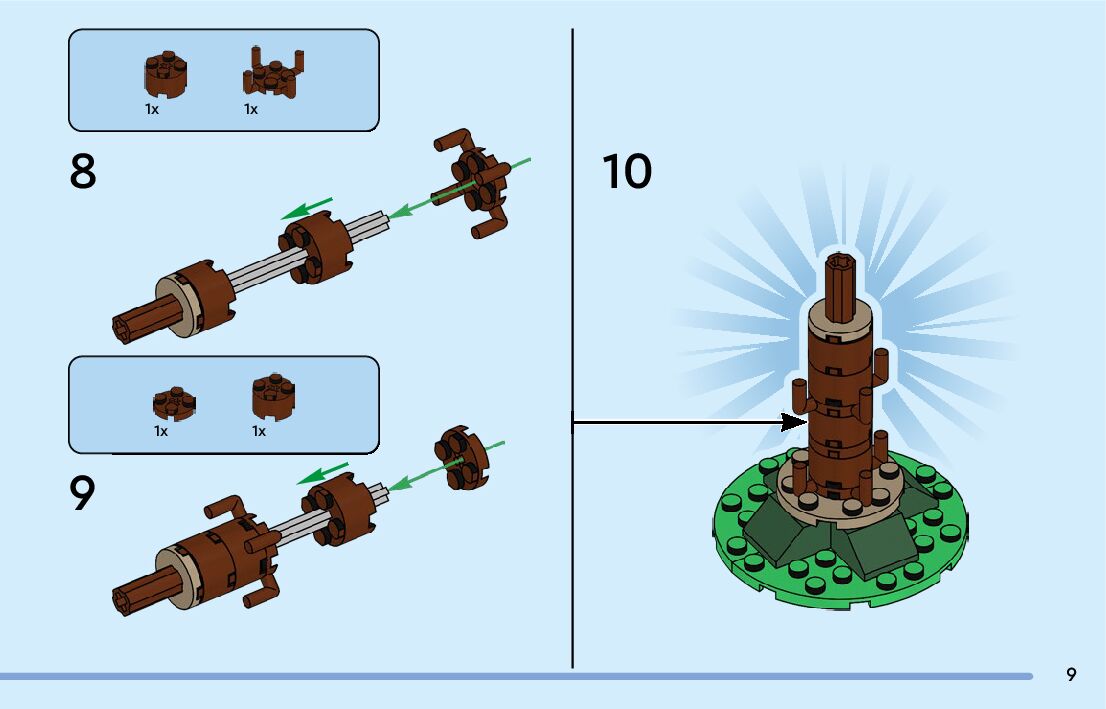 1x 1x

8

1x 1x

9

10

9