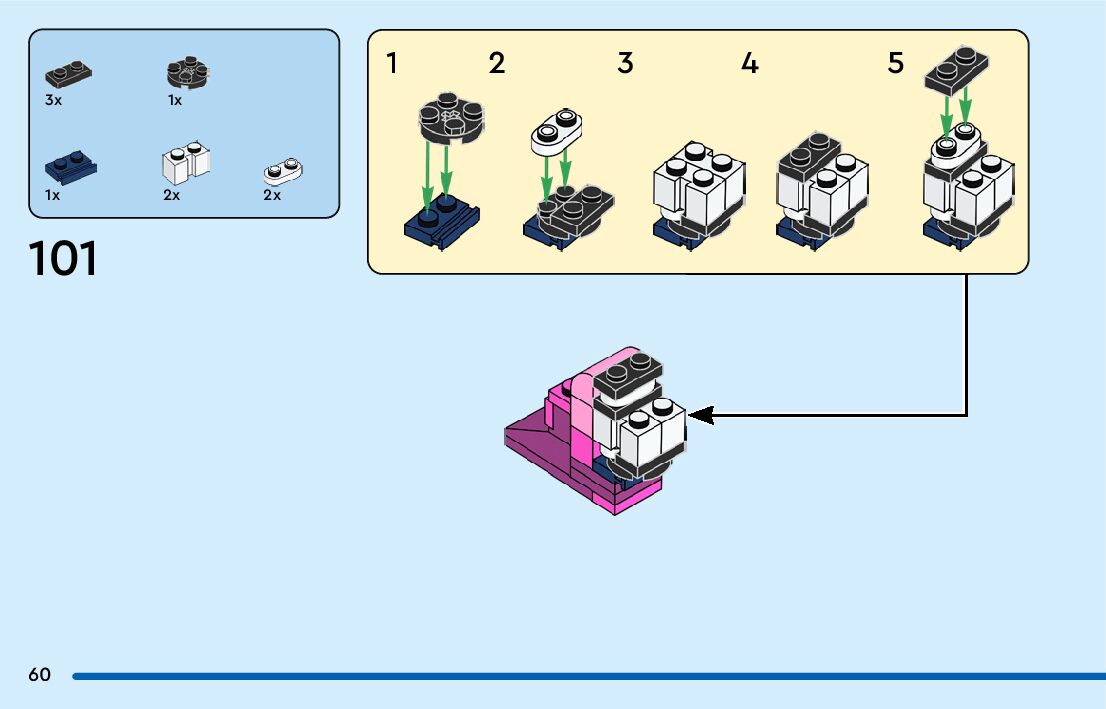 3x
1x
1x
2x
2x

101

1
2
3
4
5

60