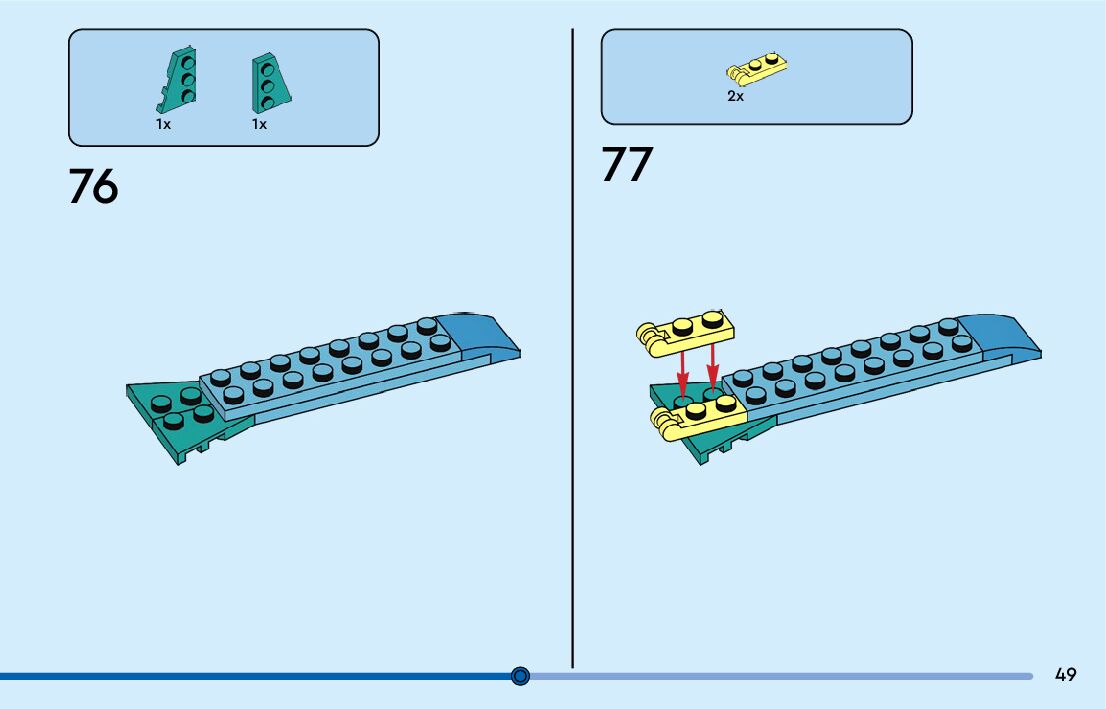 1x 1x

76

2x

77

49