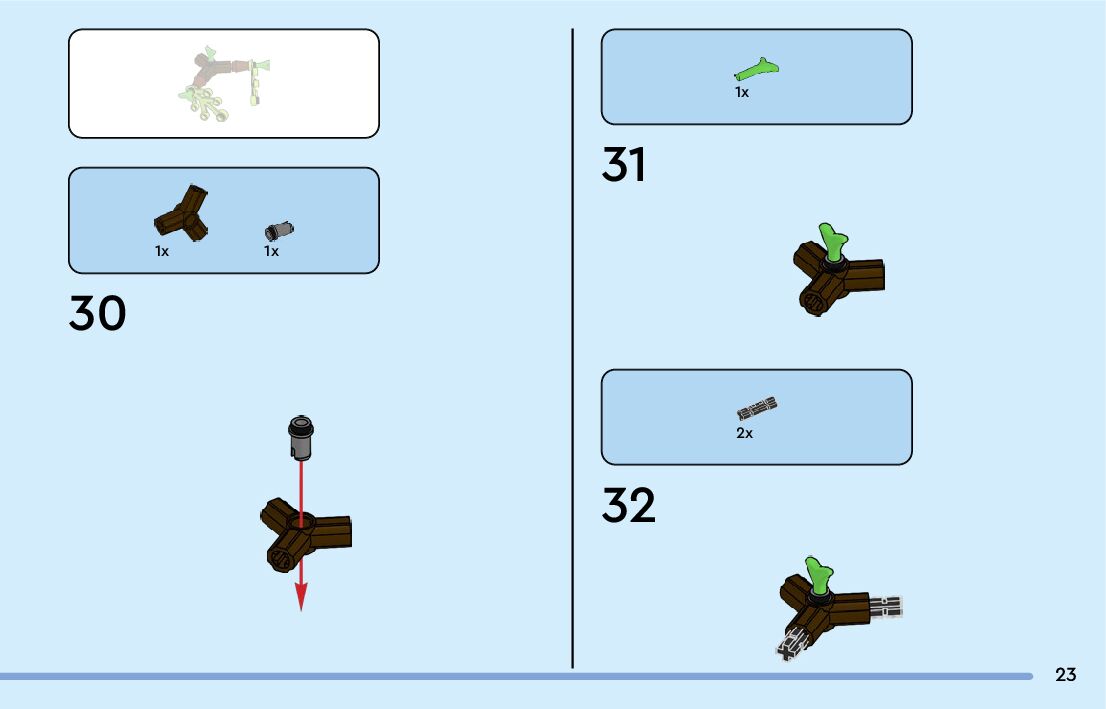 1x 1x

30

1x

31

2x

32

23