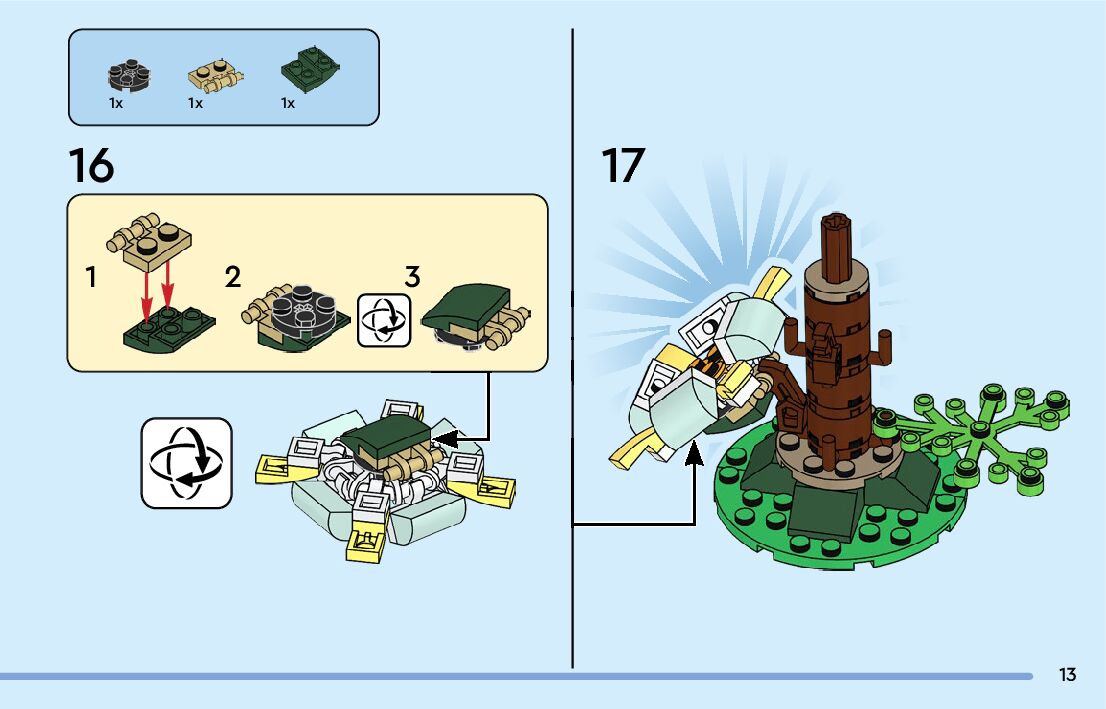 1x 1x 1x

16

1

2

3

17

13