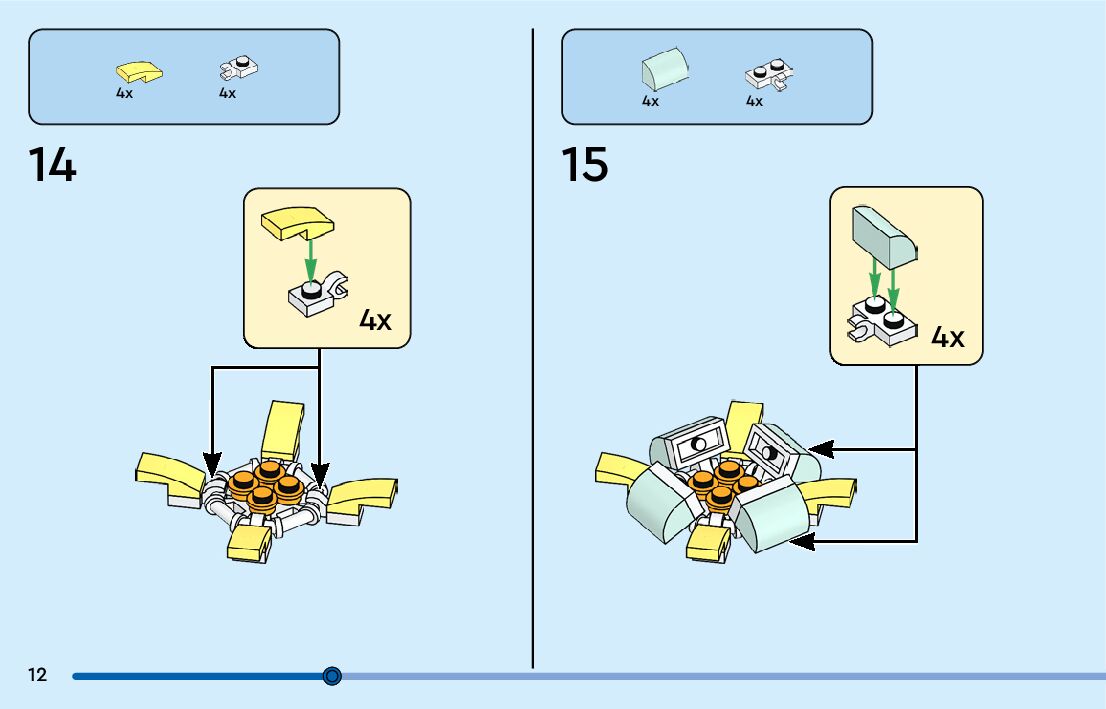 4x 4x

14

4x

4x 4x

15

4x

12