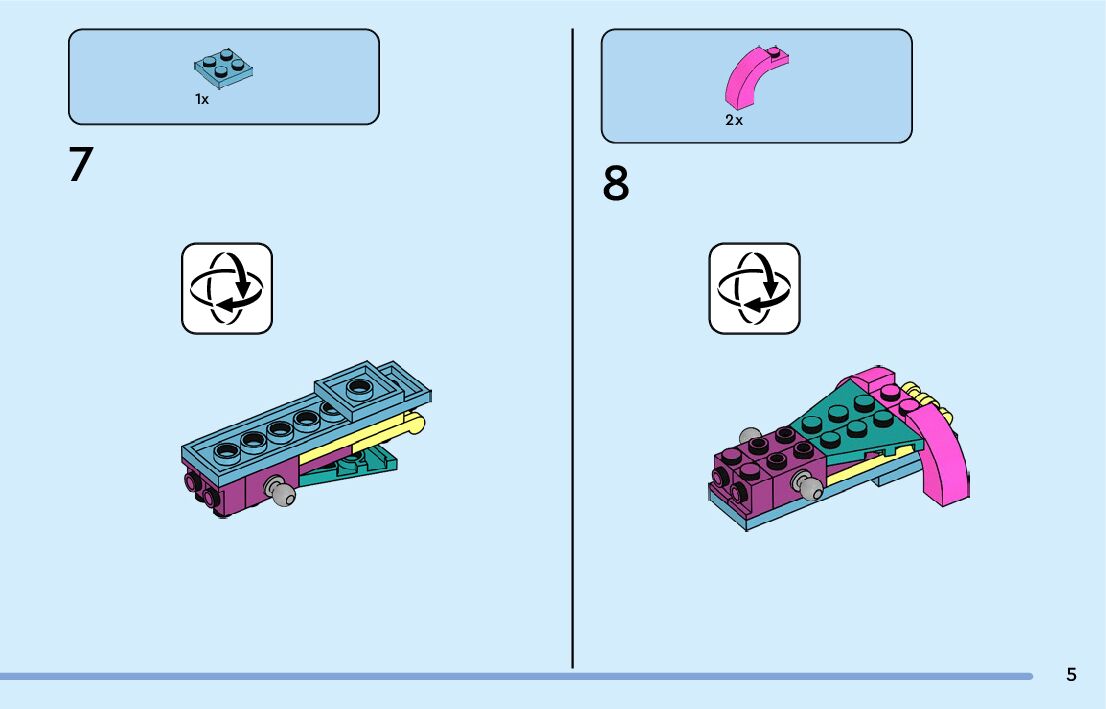 1x

7

2x

8

5