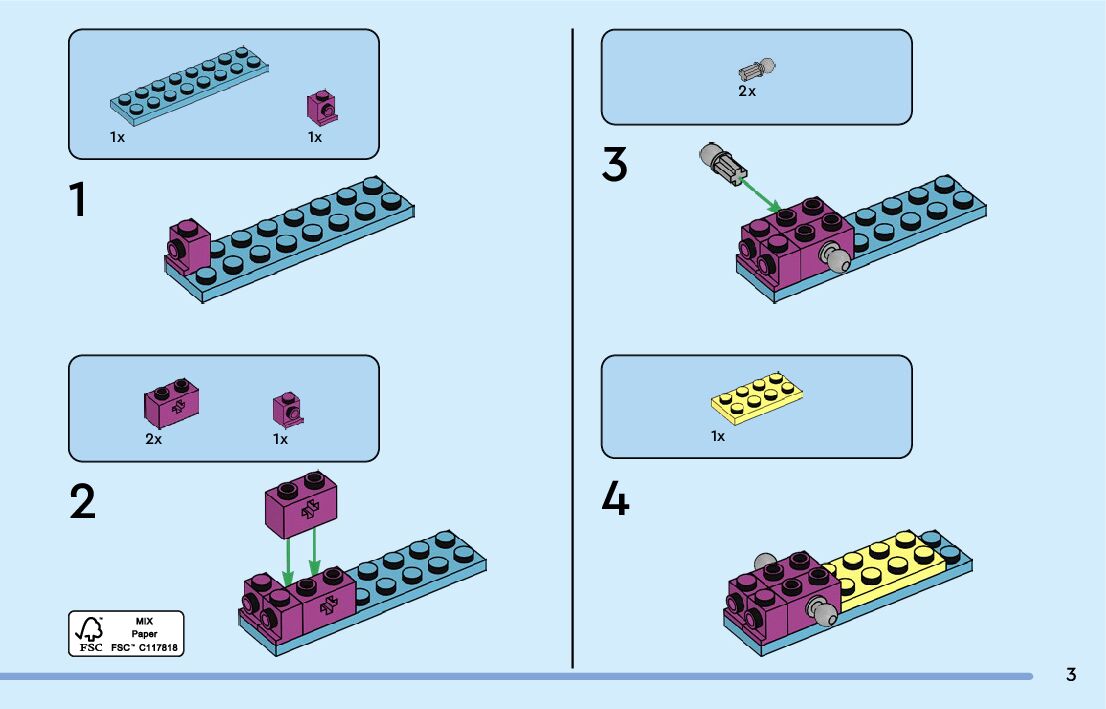 1x

1x

1

2x

1x

2

FSC MIX Paper FSC™ C117818

2x

3

1x

4

3