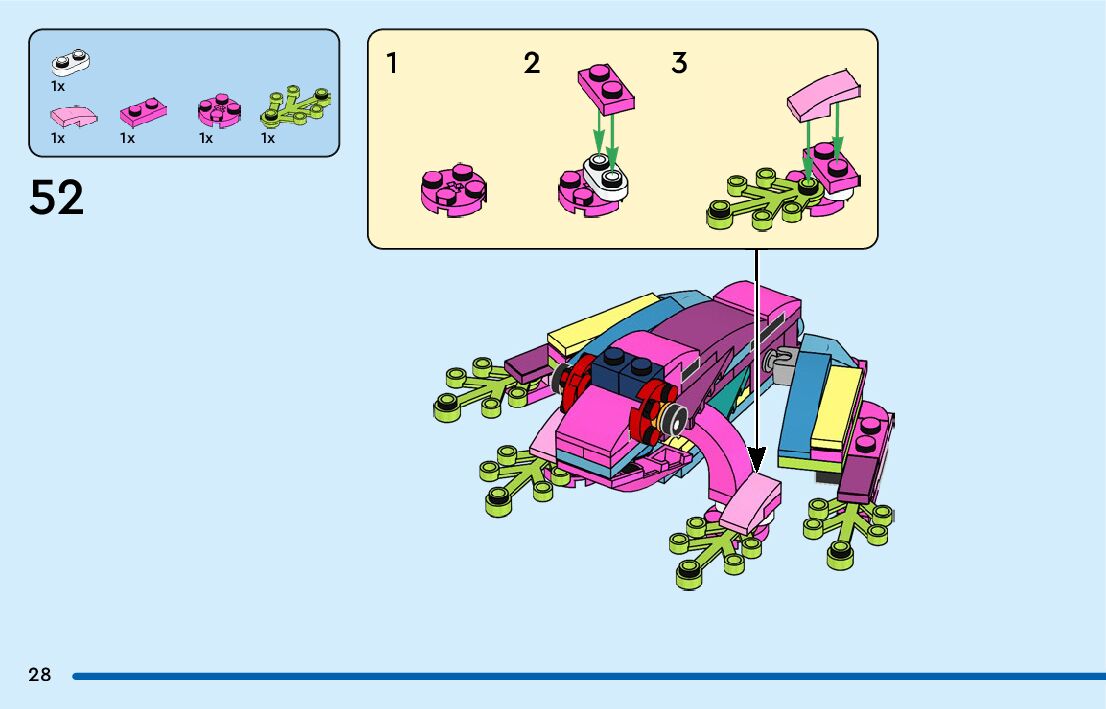 1x

1x 1x 1x 1x

52

1 2 3

28