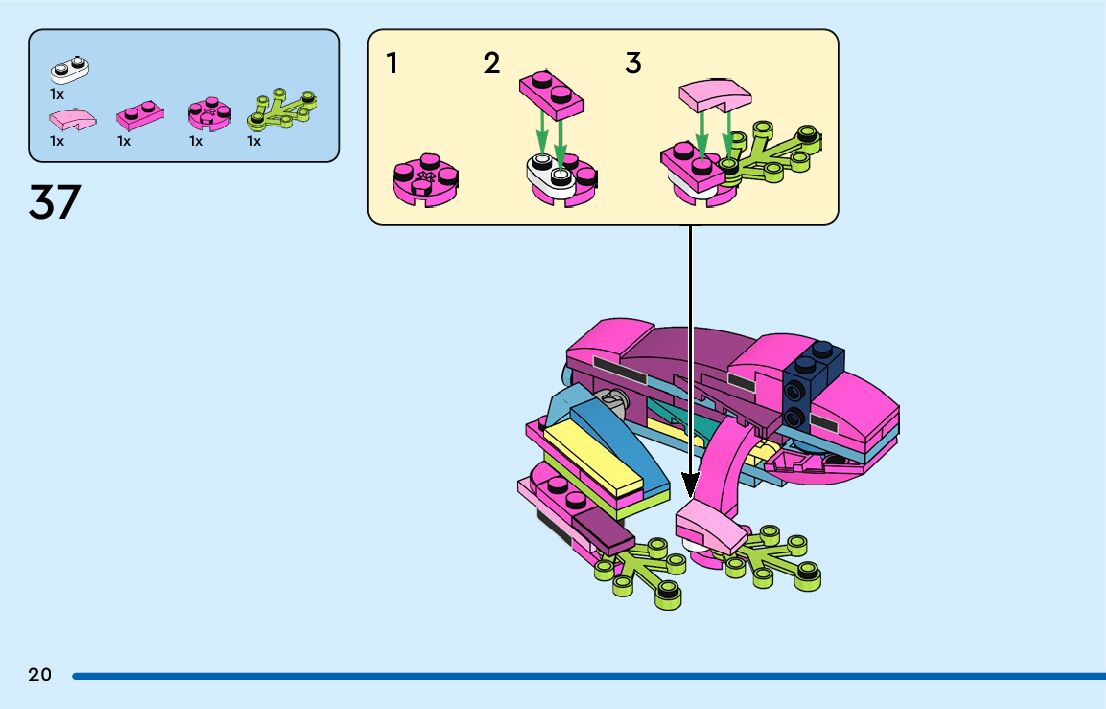 1x
1x 1x 1x 1x

37

1 2 3

20