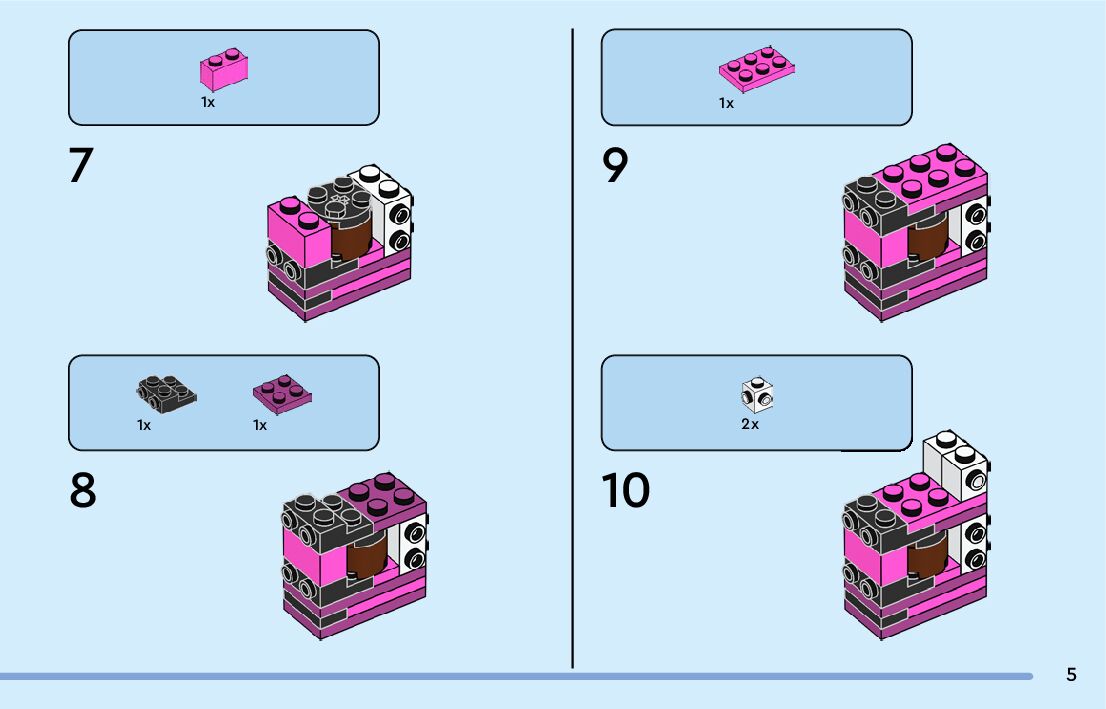 1x

7

1x 1x

8

1x

9

2x

10

5