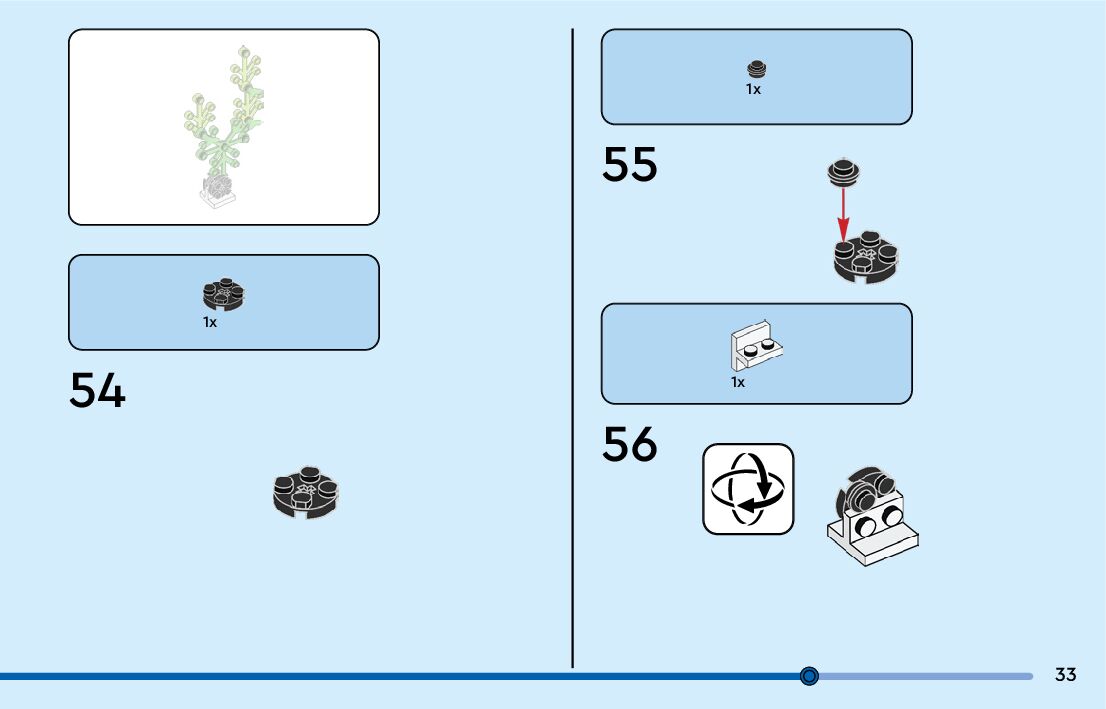 1x

54

1x

55

1x

56

33