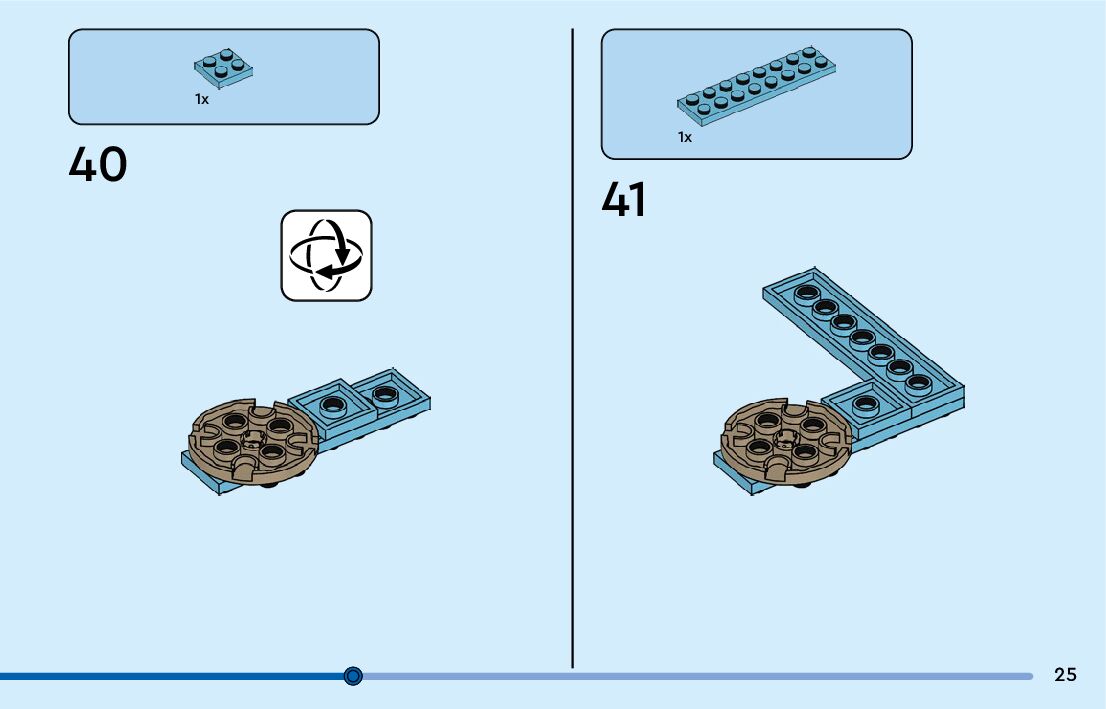 1x

40

1x

41

25