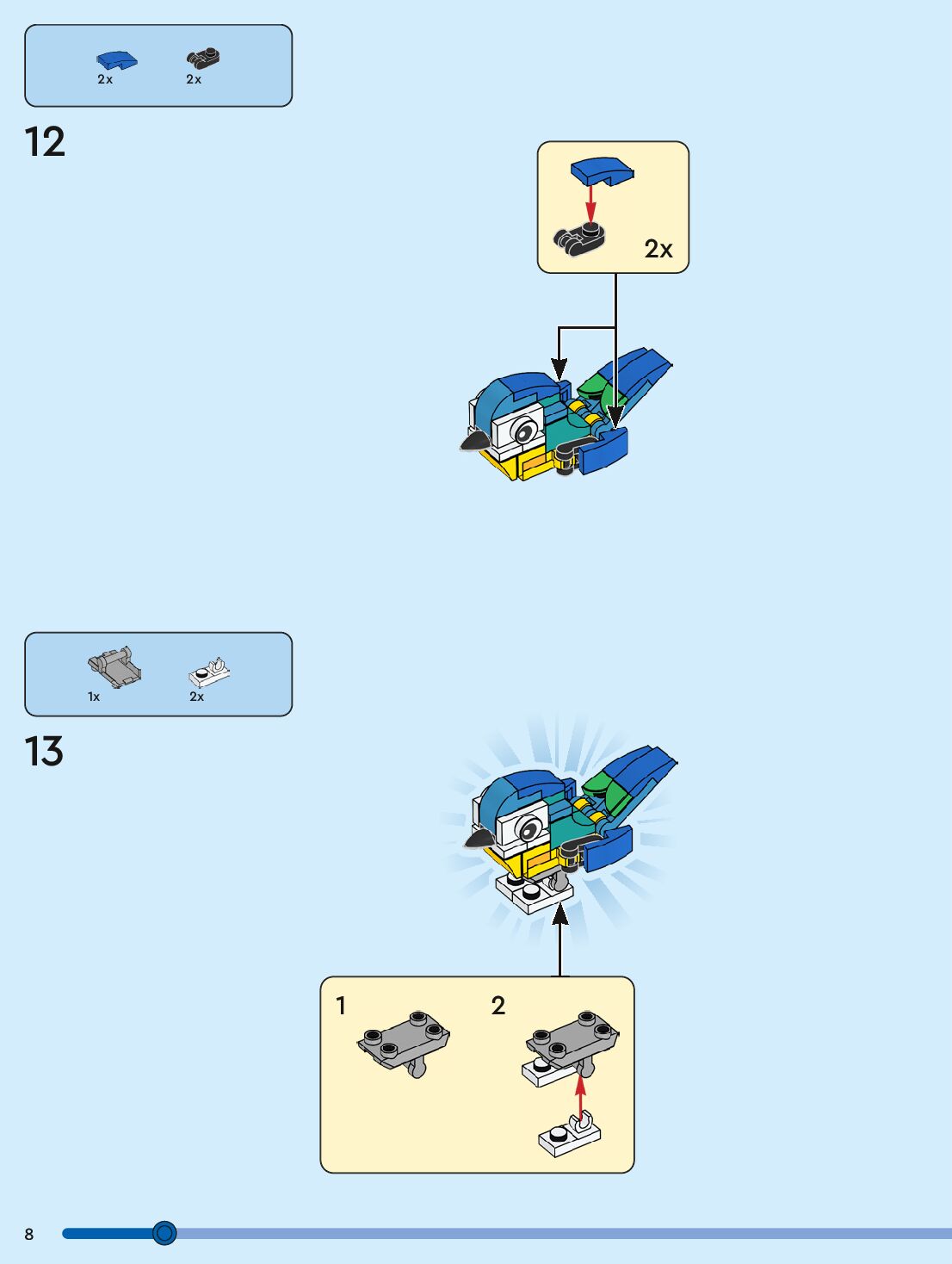 2x 2x

12

2x

1x 2x

13

1

2

8