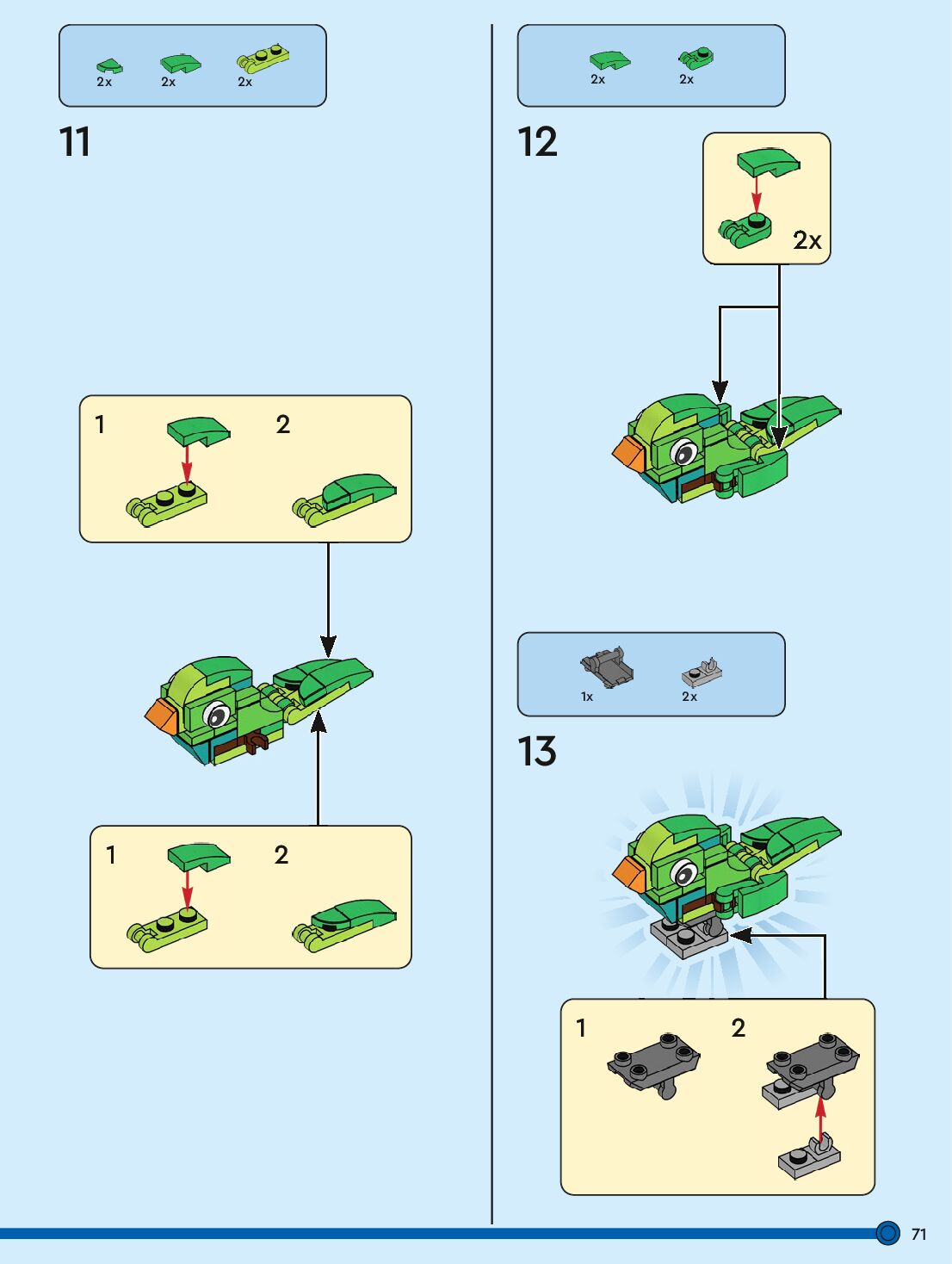 2x 2x 2x

11

1 2

1 2

2x 2x

12

2x

1x 2x

13

1 2

71