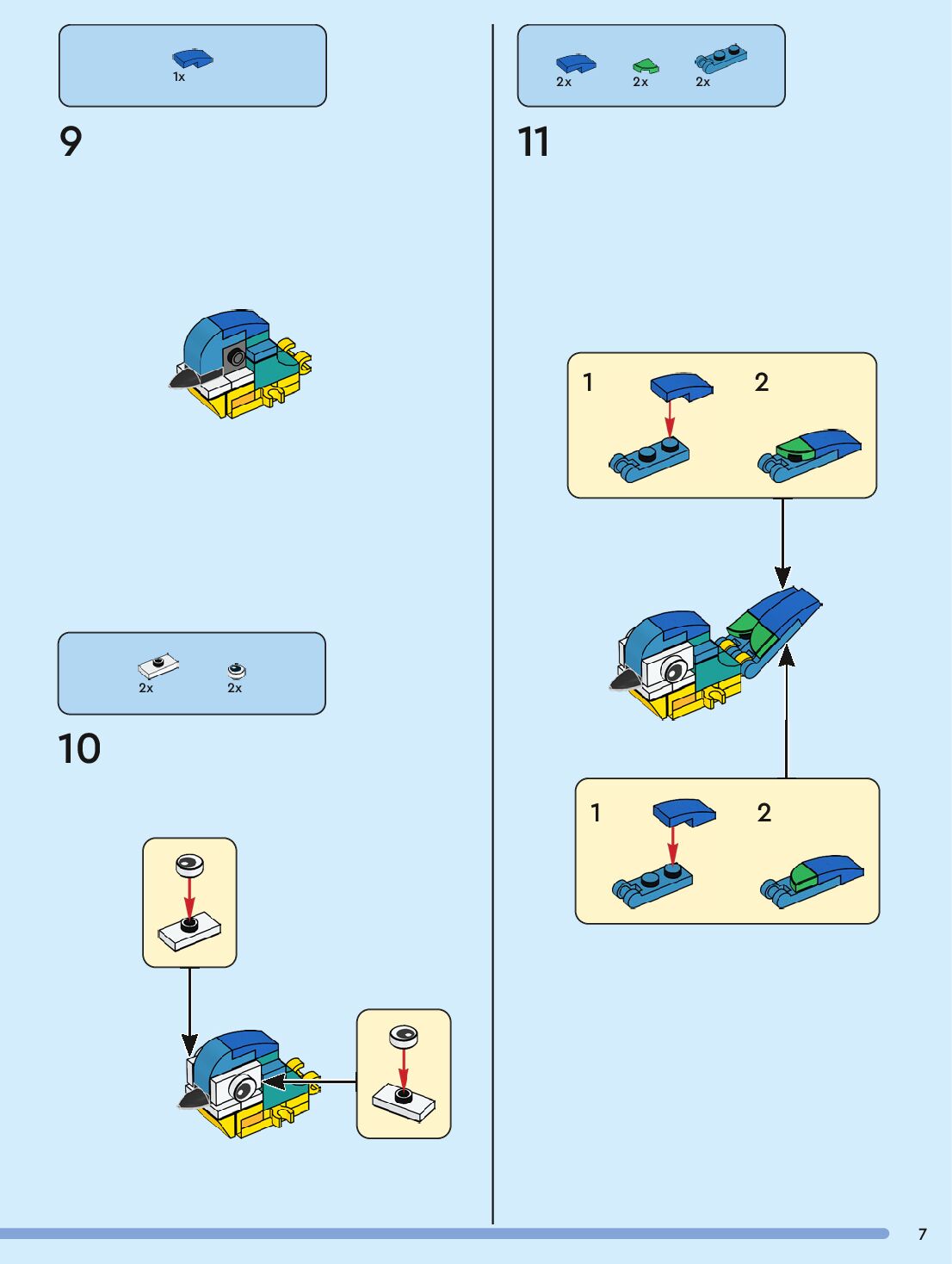 1x

9

2x 2x

10

2x 2x 2x

11

1 2

1 2

7