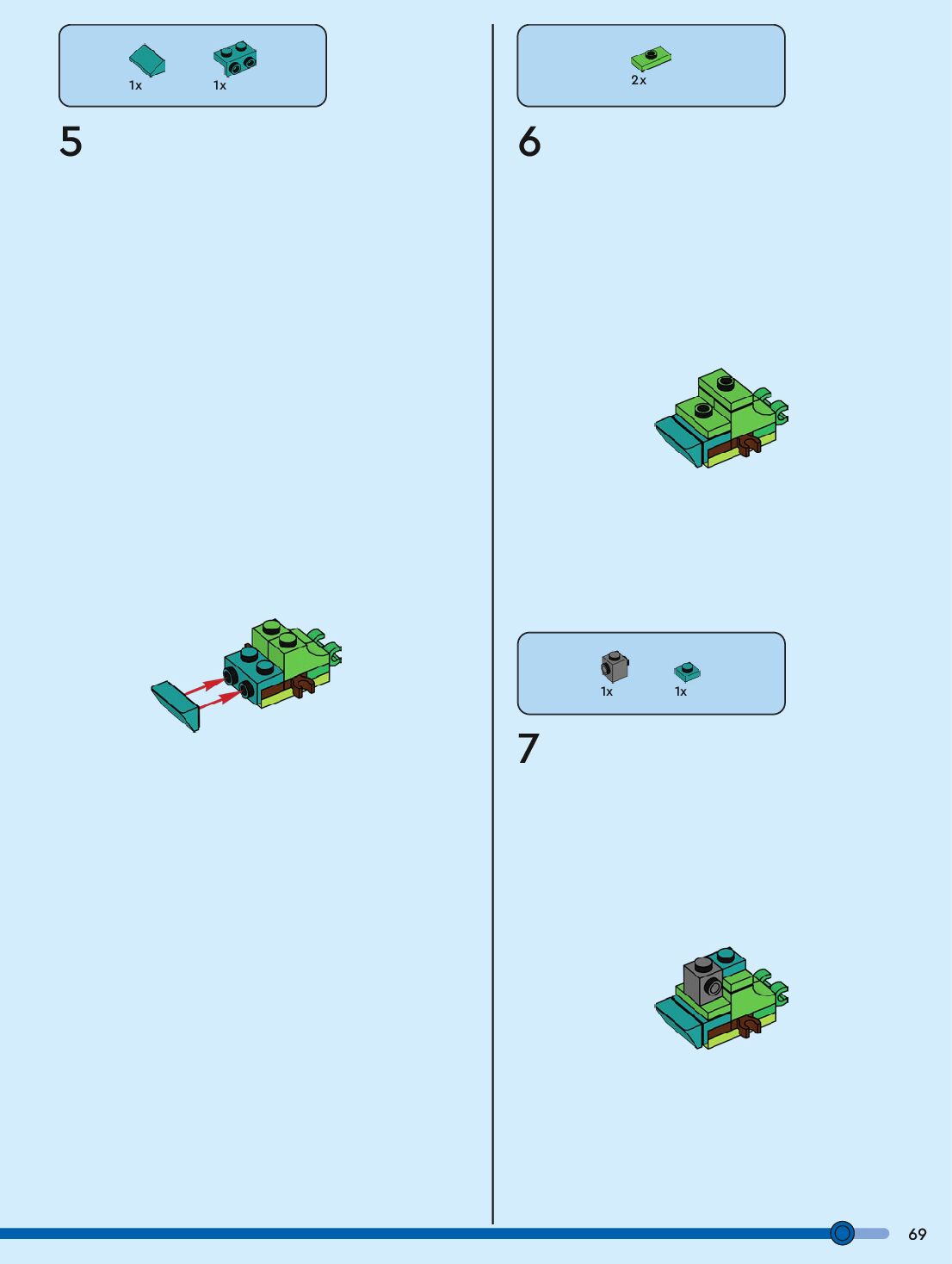 1x 1x

5

2x

6

1x 1x

7

69