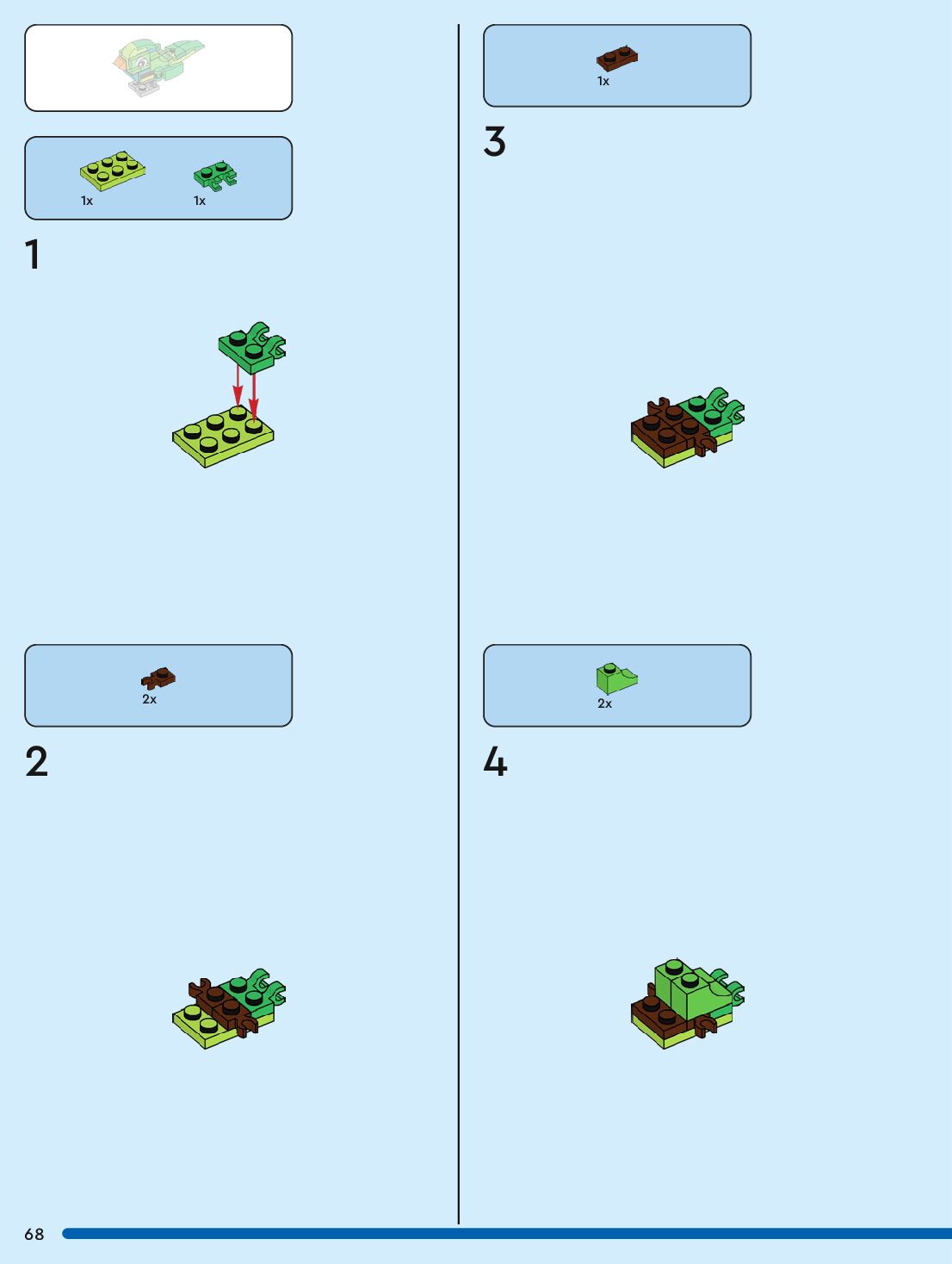 1x 1x

1

2x

2

1x

3

2x

4

68