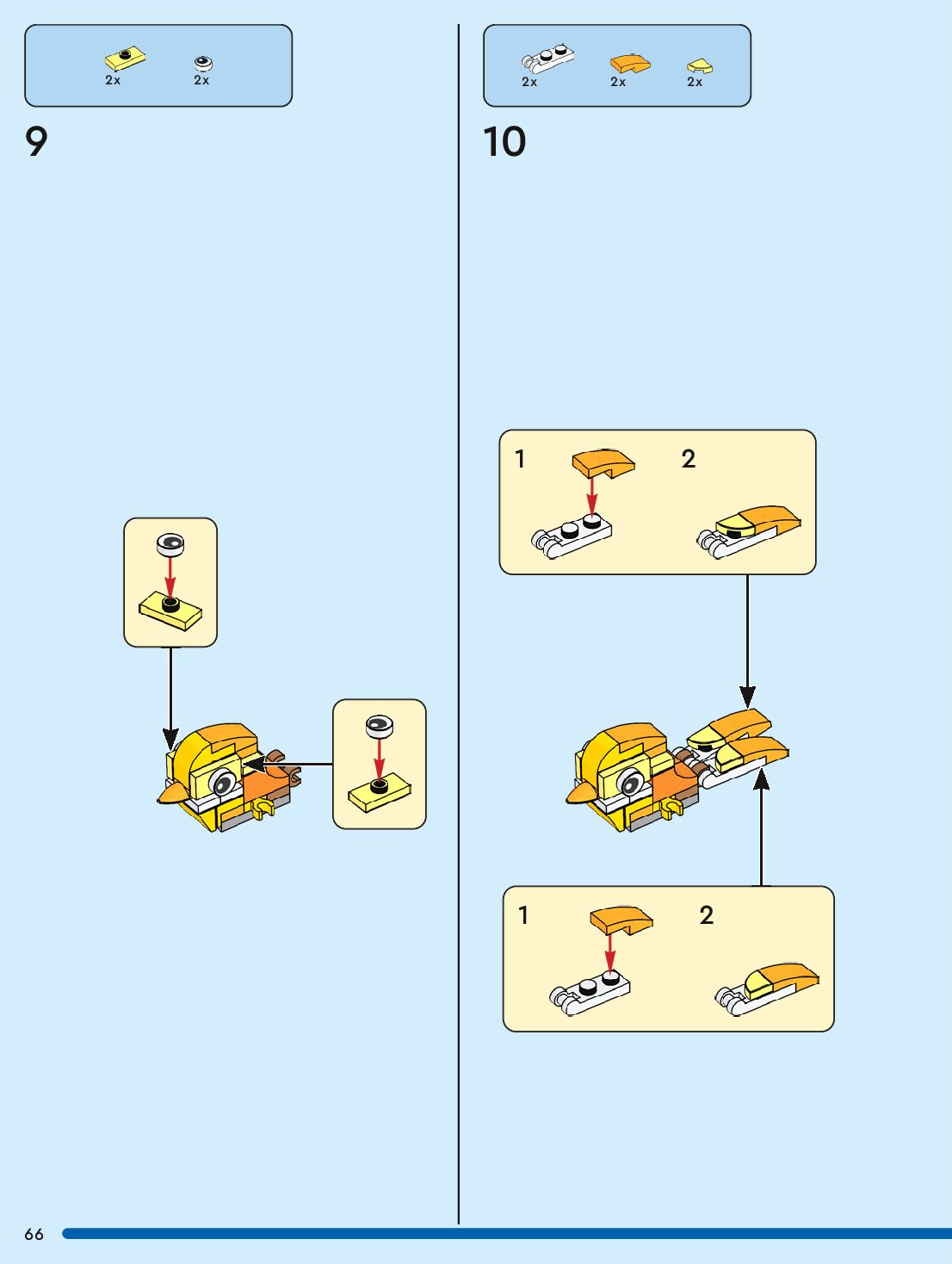 2x 2x

9

2x 2x 2x

10

1 2

1 2

66