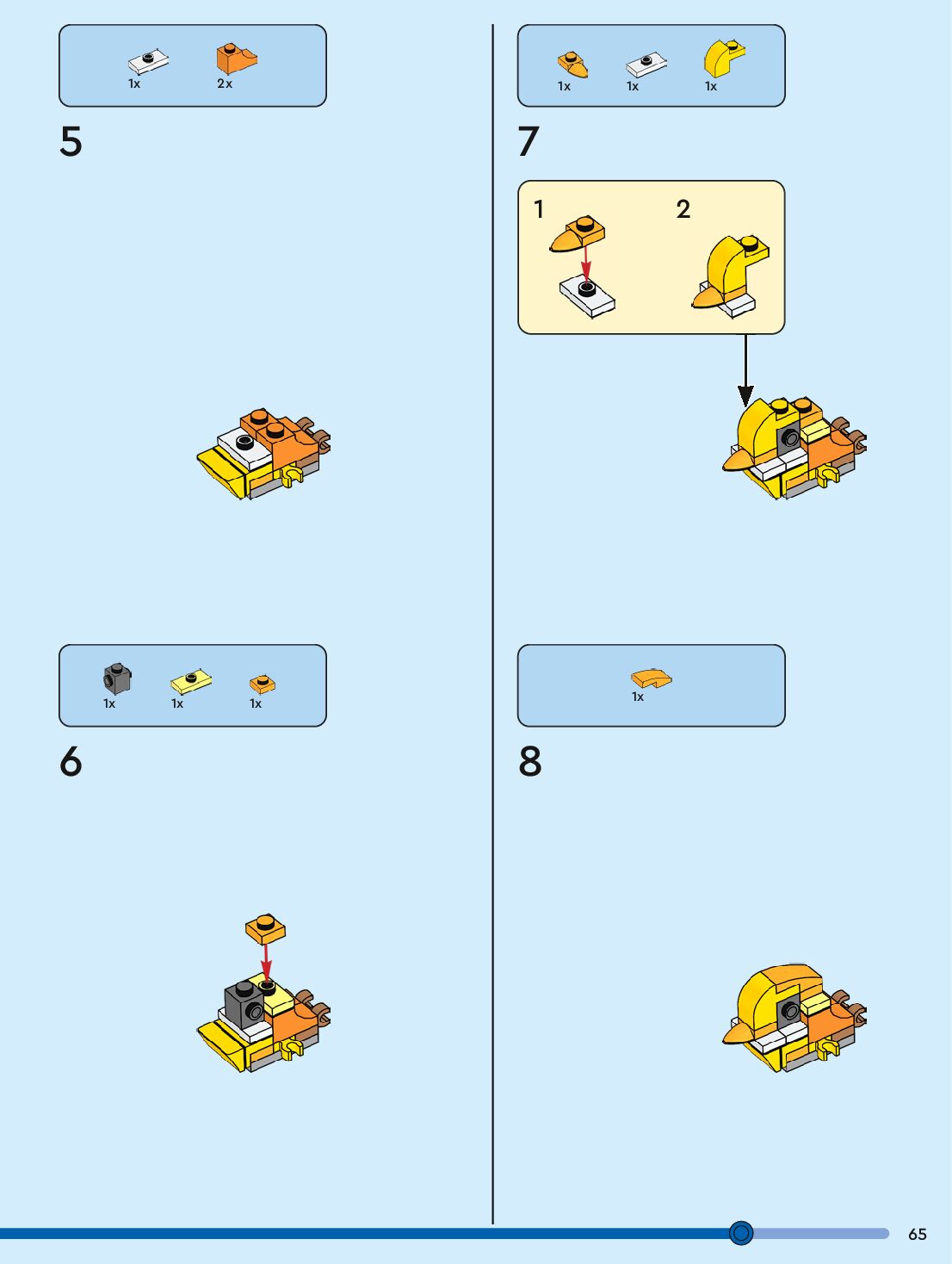 1x 2x

5

1x 1x 1x

6

1x 1x 1x

7

1

2

1x

8

65