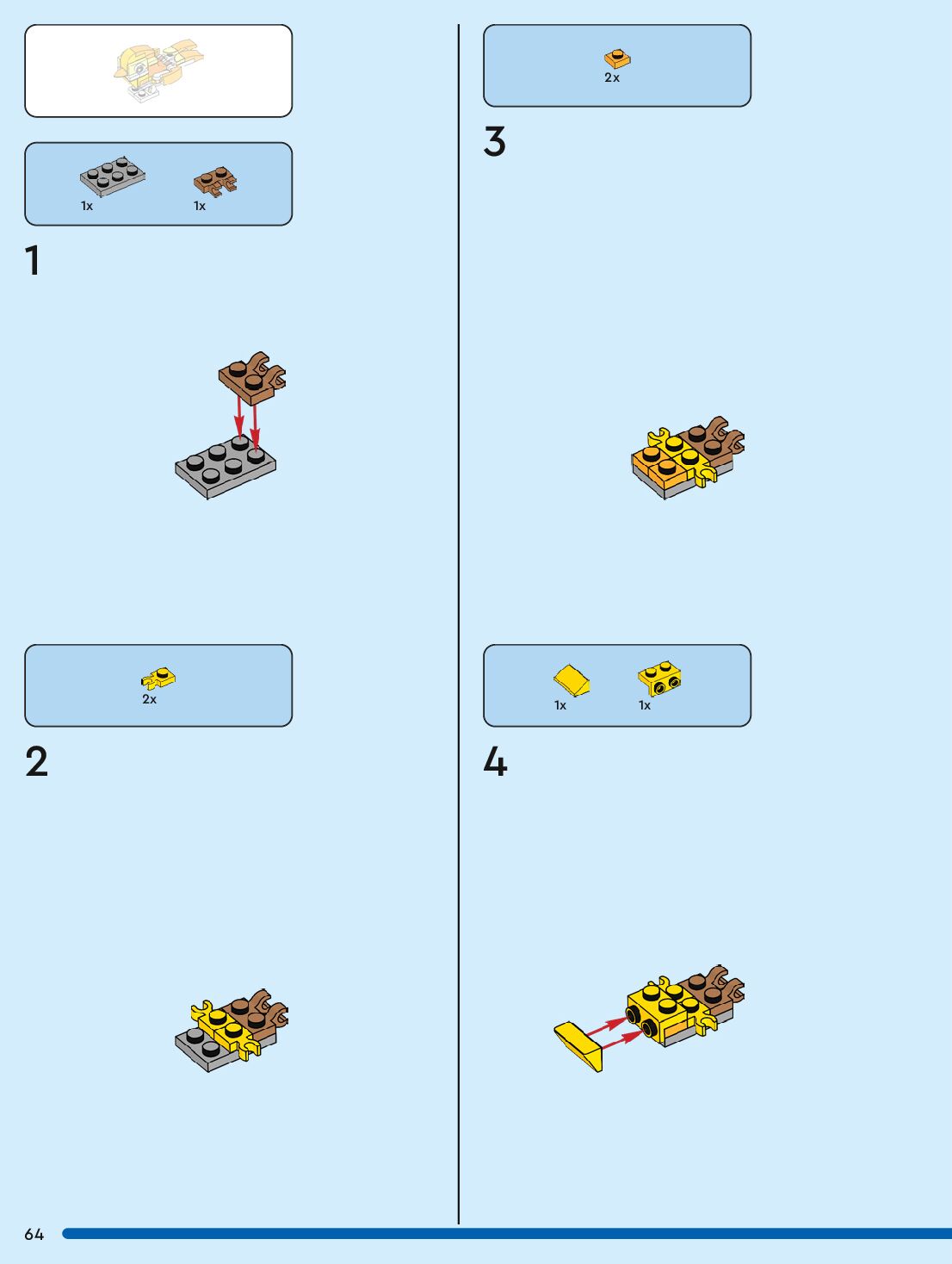 1x 1x

1

2x

2

2x

3

1x 1x

4

64