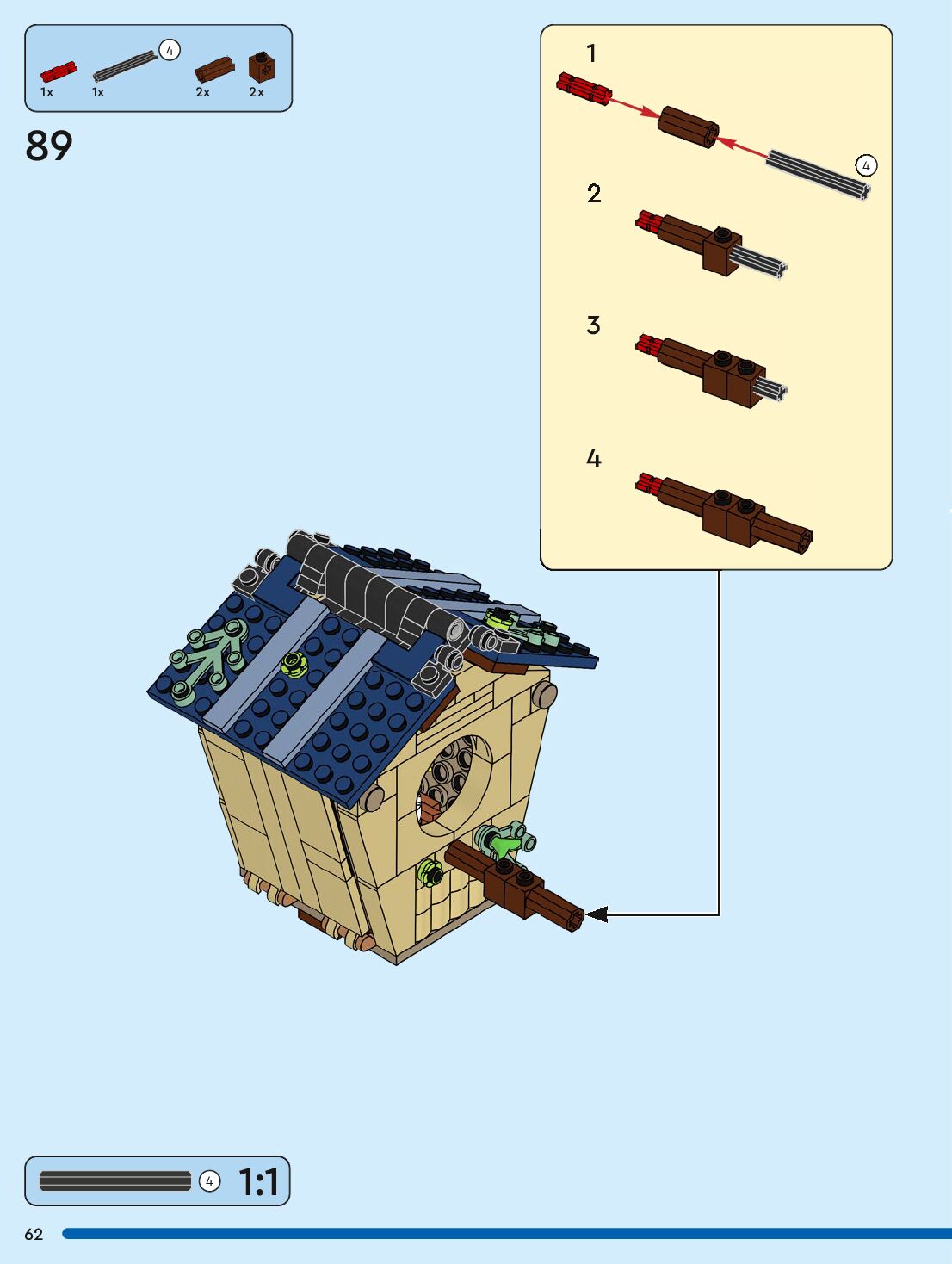 4

1x 1x 2x 2x

89

1

4

2

3

4

4 1:1

62