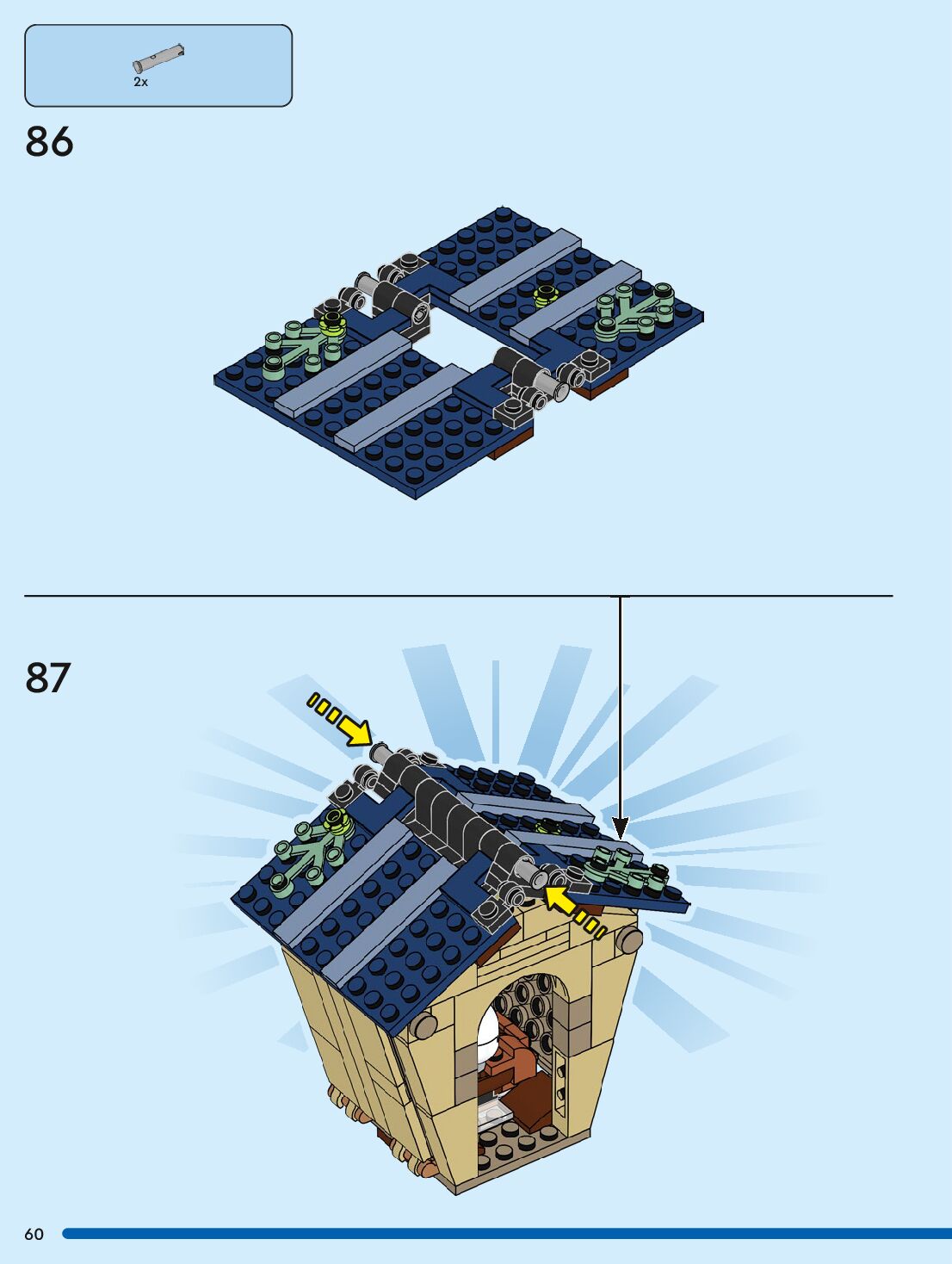 2x

86

87

60