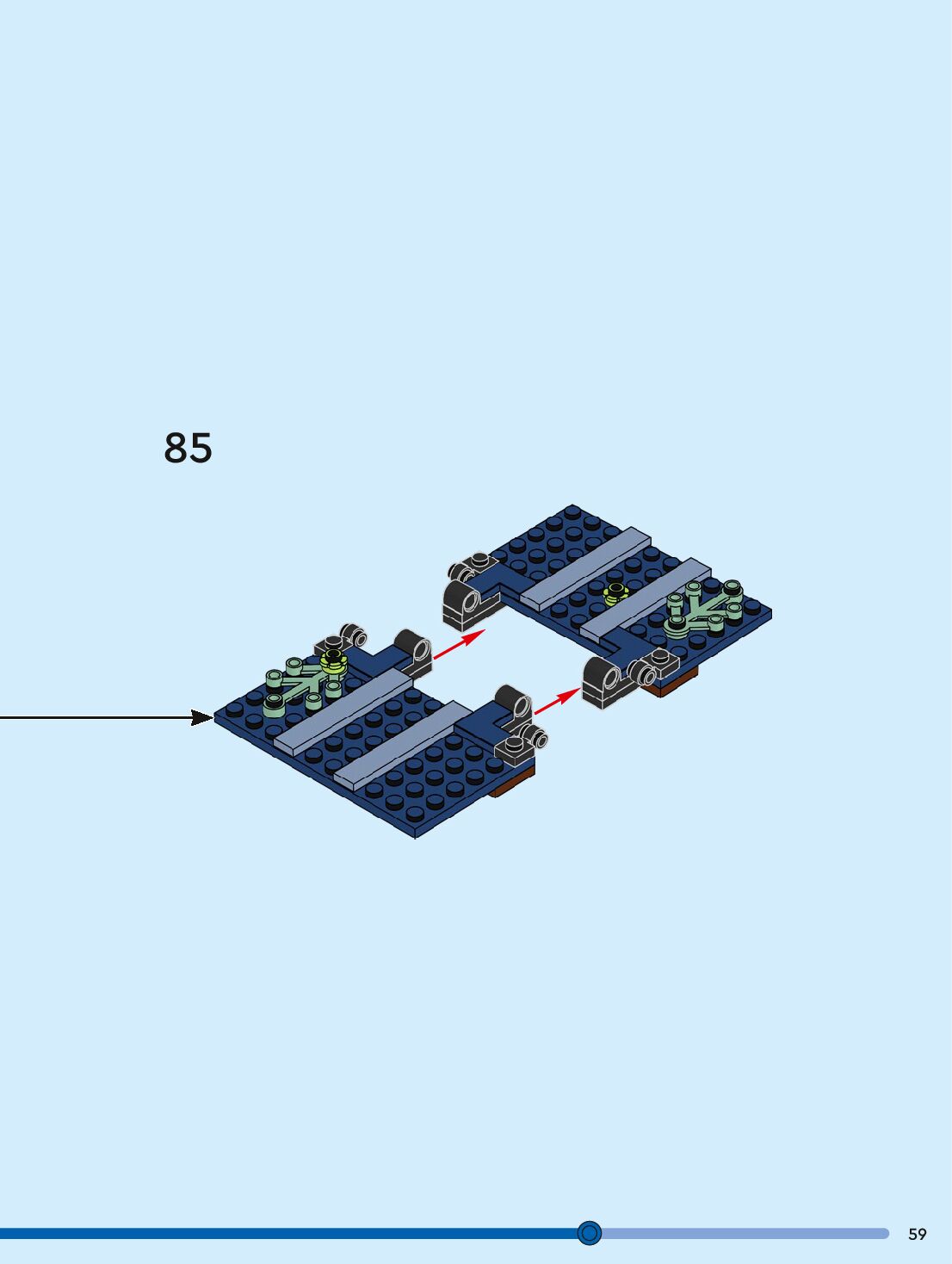 85

59