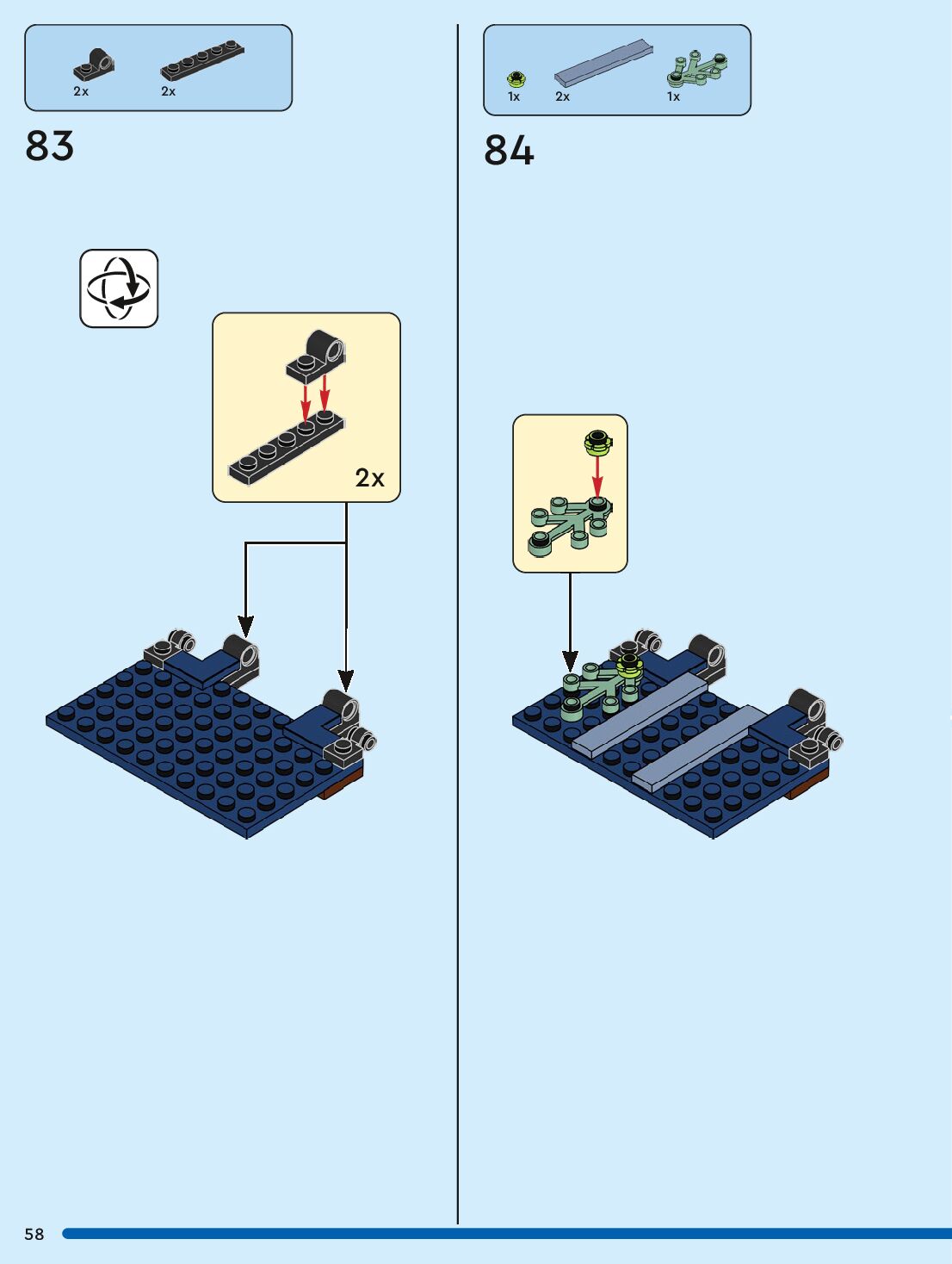 2x 2x

83

2x

1x 2x 1x

84

58