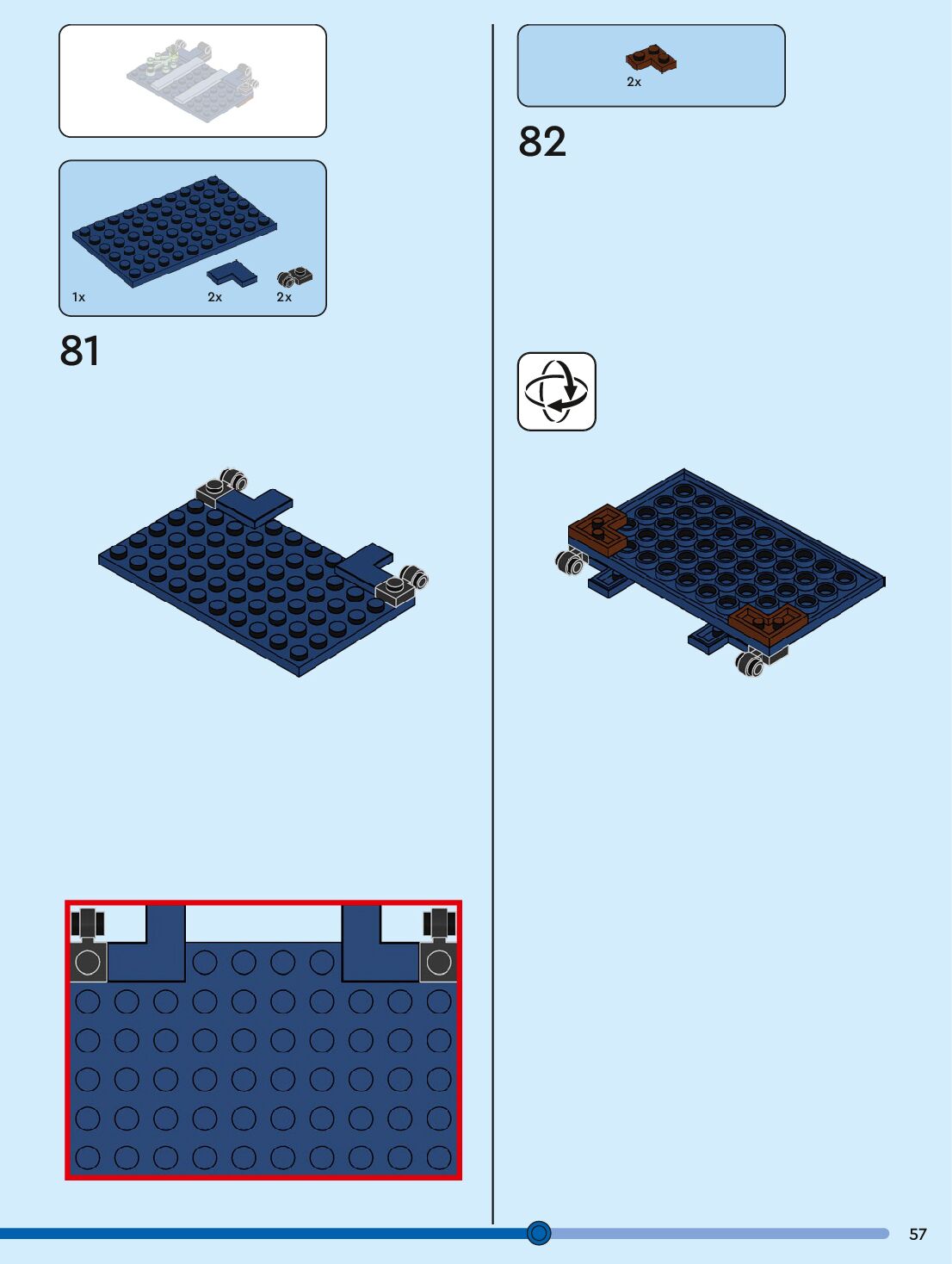 1x 2x 2x

81

2x

82

57