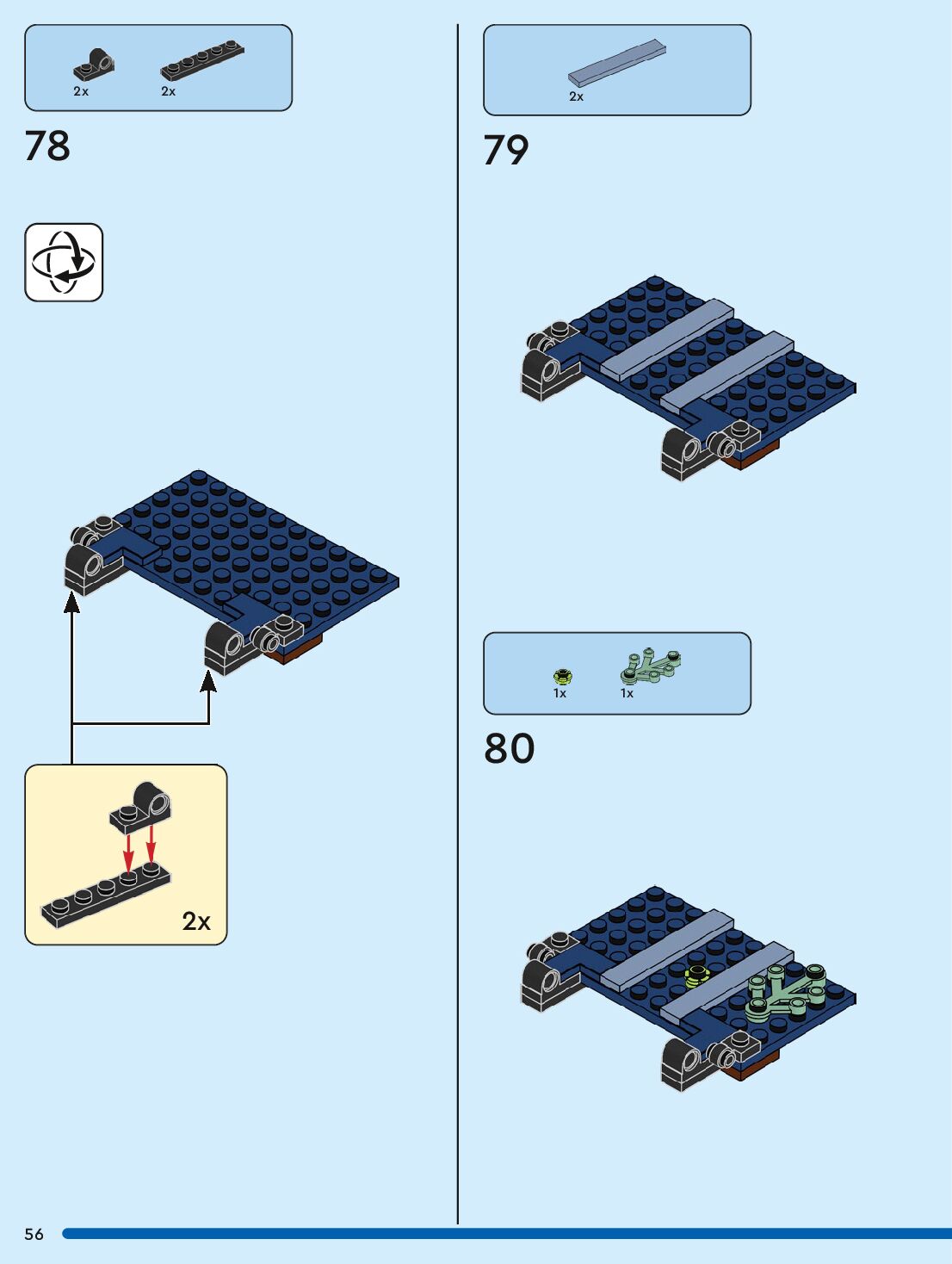 2x 2x

78

2x

2x

79

1x 1x

80

56