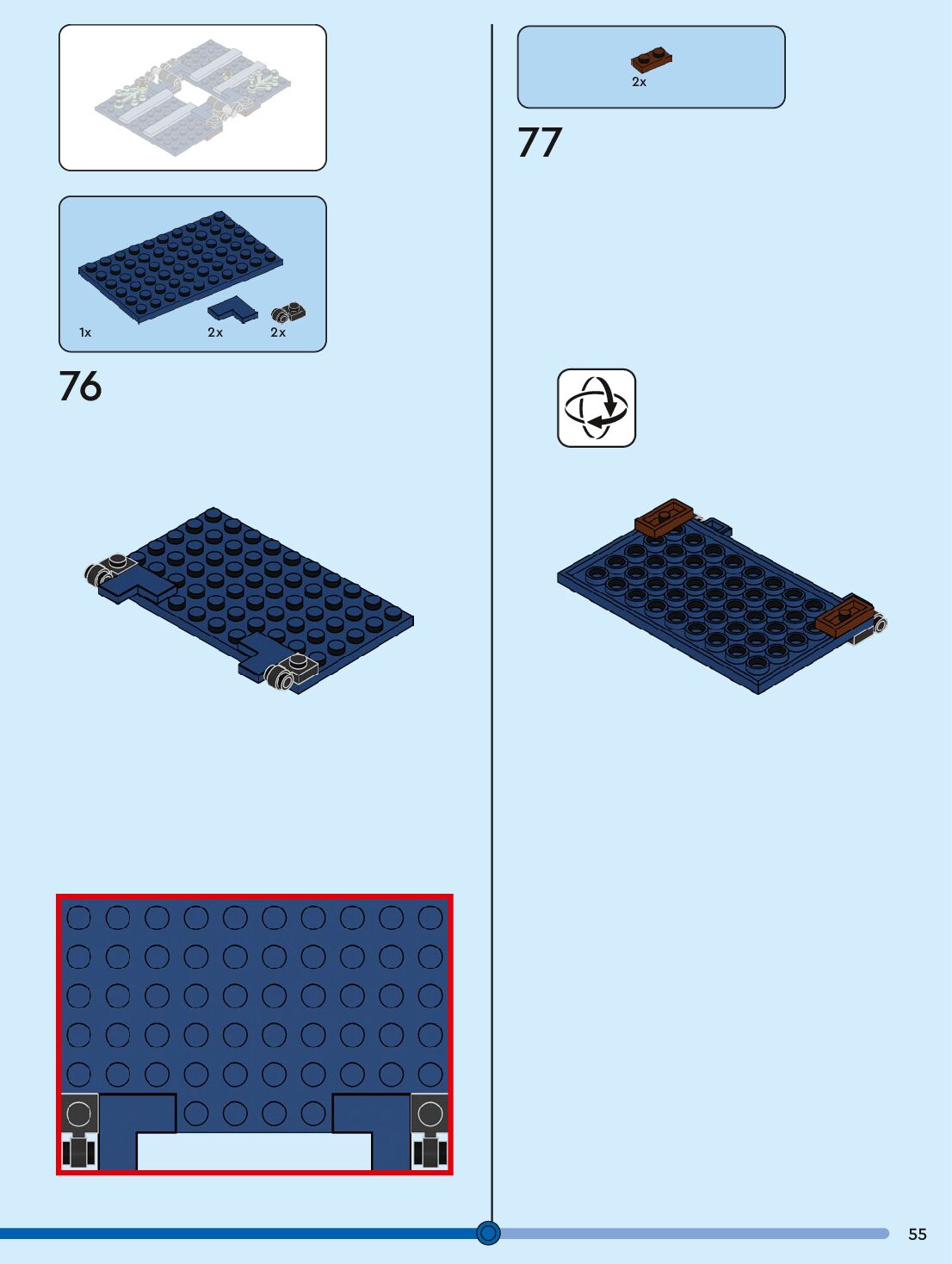 1x
2x
2x

76

2x

77

55