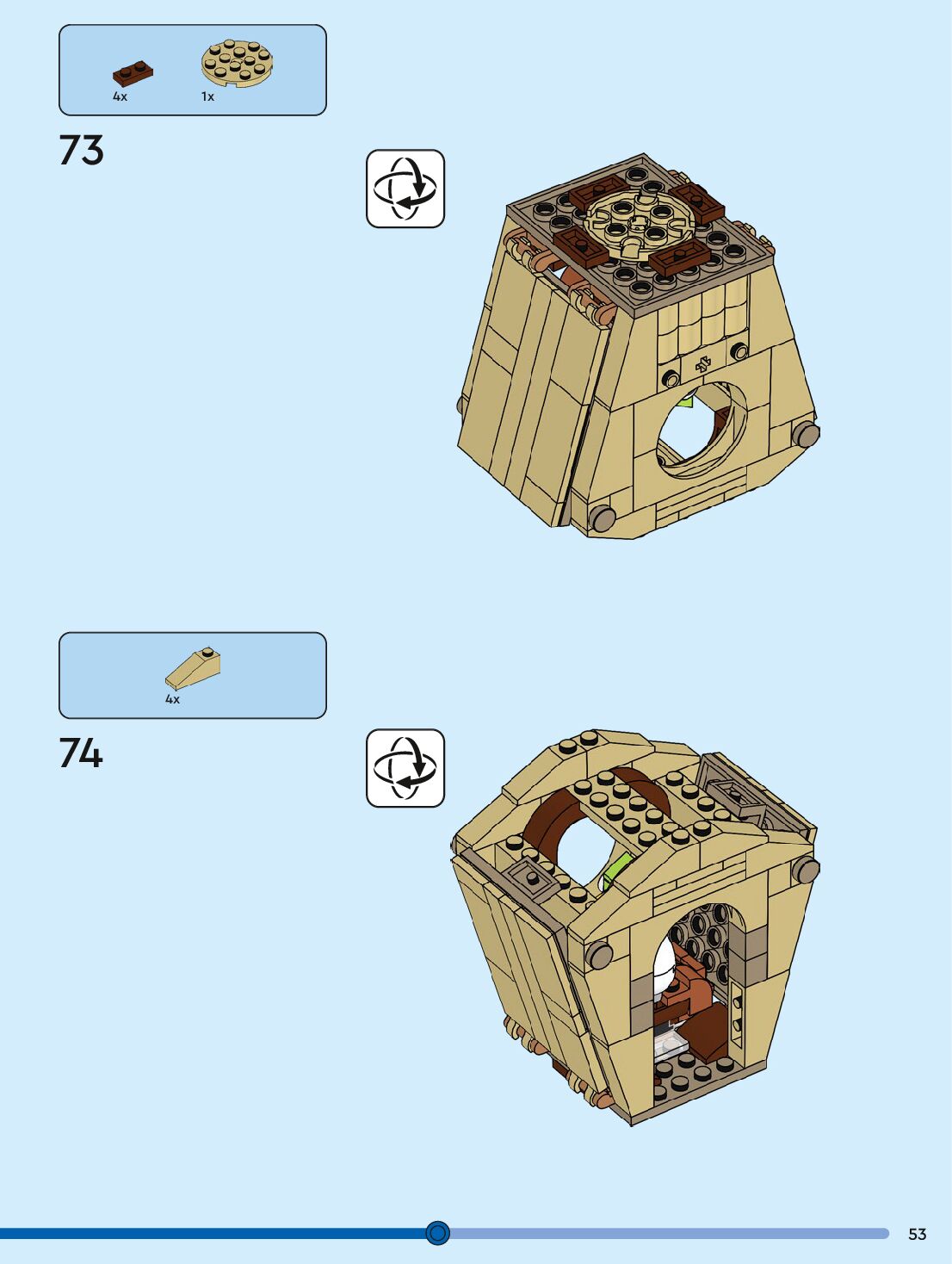 4x 1x

73

4x

74

53